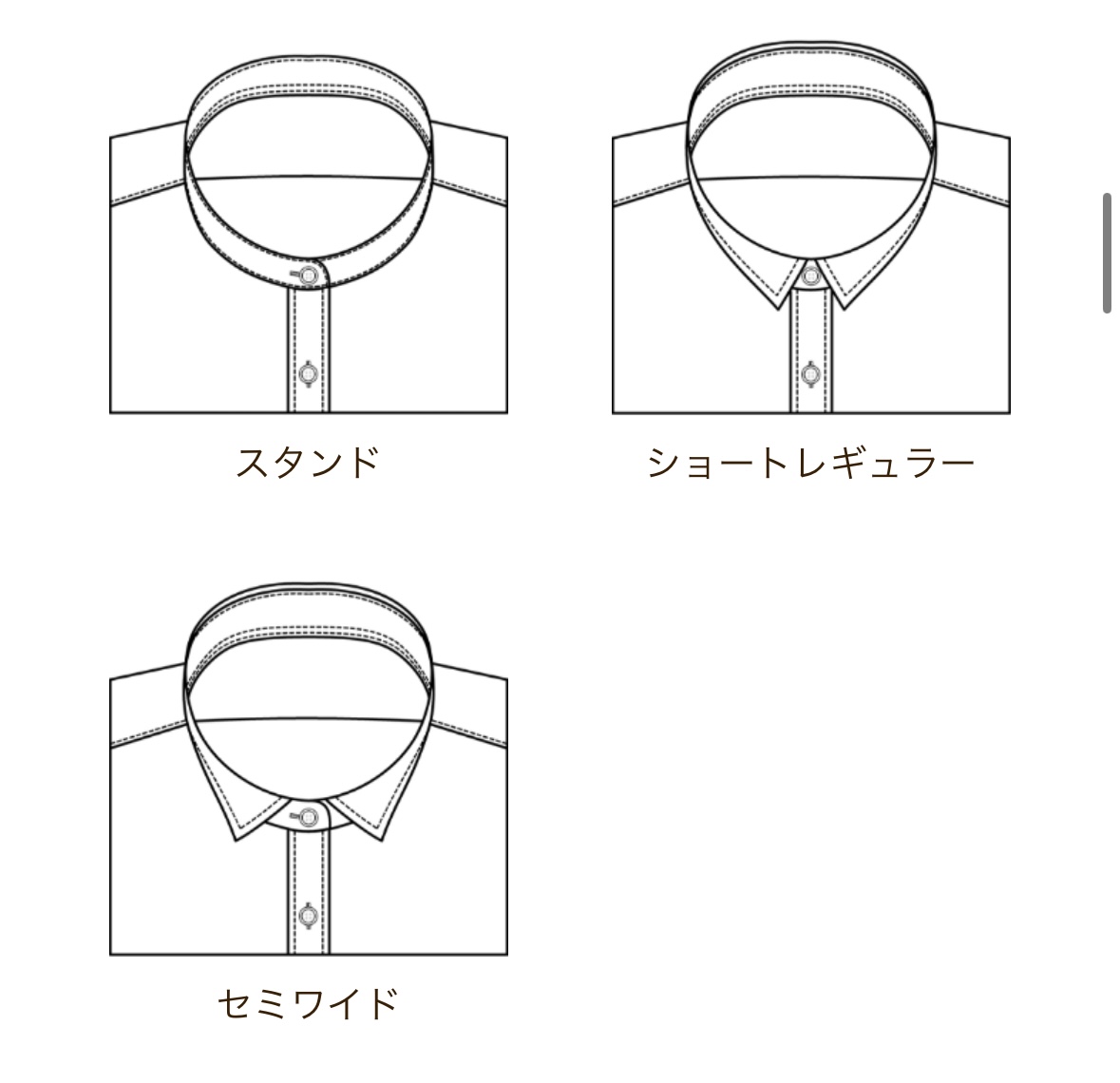 スタンド

ショートレギュラー

セミワイド