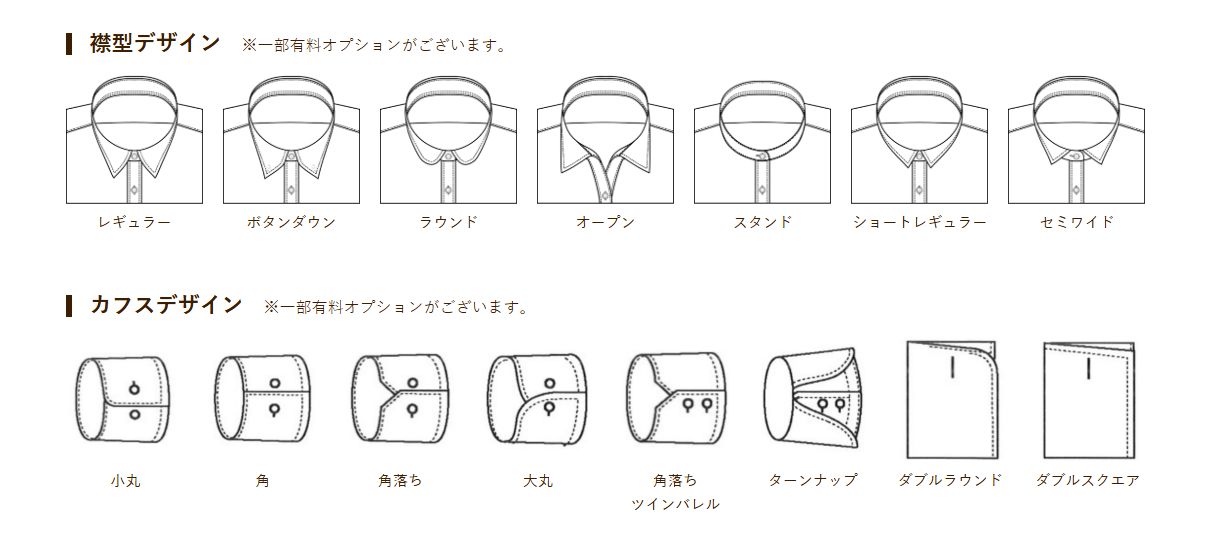 襟型デザイン ※一部有料オプションがございます。

レギュラー　ボタンダウン　ラウンド　オープン　スタンド　ショートレギュラー　セミワイド

カフスデザイン ※一部有料オプションがございます。

小丸　角　角落ち　大丸　角落ち ツインバレル　ターンナップ　ダブルラウンド　ダブルスクエア