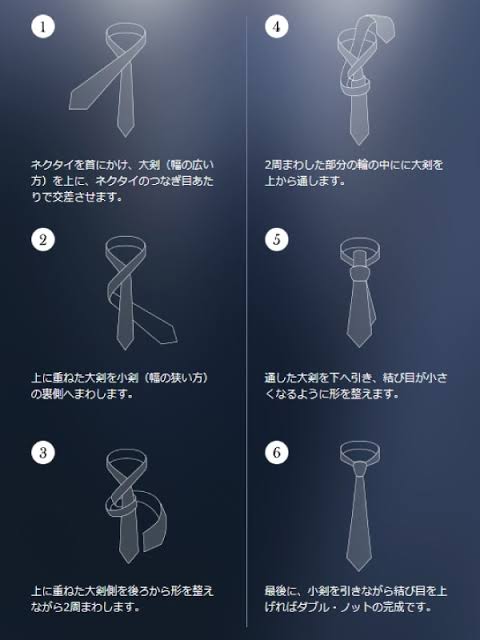 1

ネクタイを首にかけ、大剣（幅の広い方）を上に、ネクタイのつなぎ目あたりで交差させます。

2

上に重ねた大剣を小剣（幅の狭い方）の裏側へまわします。

3

上に重ねた大剣側を後ろから形を整えながら2周まわします。

4

2周まわした部分の輪の中にに大剣を上から通します。

5

通した大剣を下へ引き、結び目が小さくなるように形を整えます。

6

最後に、小剣を引きながら結び目を上げればダブル・ノットの完成です。