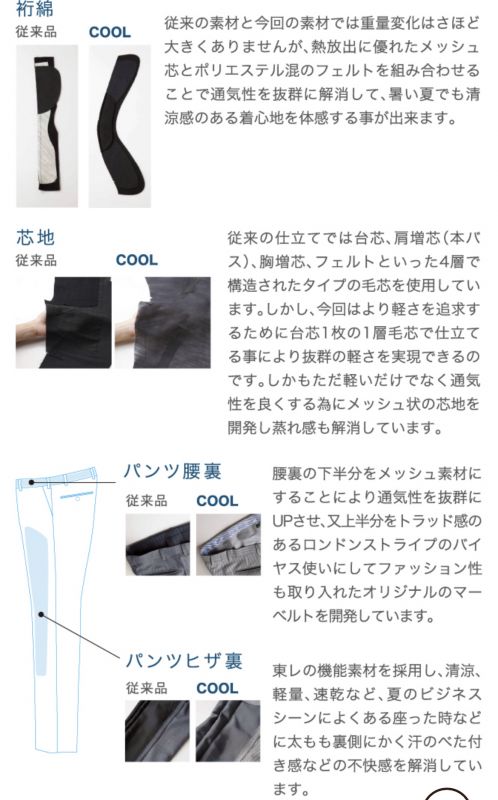 裄綿
従来品　COOL

従来の素材と今回の素材では重量変化はさほど大きくありませんが、熱放出に優れたメッシュ芯とポリエステル混のフェルトを組み合わせることで通気性を抜群に解消して、暑い夏でも清涼感のある着心地を体感する事が出来ます。

芯地
従来品　COOL

従来の仕立てでは台芯、肩増芯(本バス)、胸増芯、フェルトといった4層で構造されたタイプの毛芯を使用しています。しかし、今回はより軽さを追求するために台芯1枚の1層毛芯で仕立てる事により抜群の軽さを実現できるのです。しかもただ軽いだけでなく通気性を良くする為にメッシュ状の芯地を開発し蒸れ感も解消しています。

パンツ腰裏
従来品　COOL

腰裏の下半分をメッシュ素材にすることにより通気性を抜群にUPさせ、又上半分をトラッド感のあるロンドンストライプのバイヤス使いにしてファッション性も取り入れたオリジナルのマーベルトを開発しています。

パンツヒザ裏
従来品　COOL

東レの機能素材を採用し、清涼、軽量、速乾など、夏のビジネスシーンによくある座った時などに太もも裏側にかく汗のべた付き感などの不快感を解消しています。