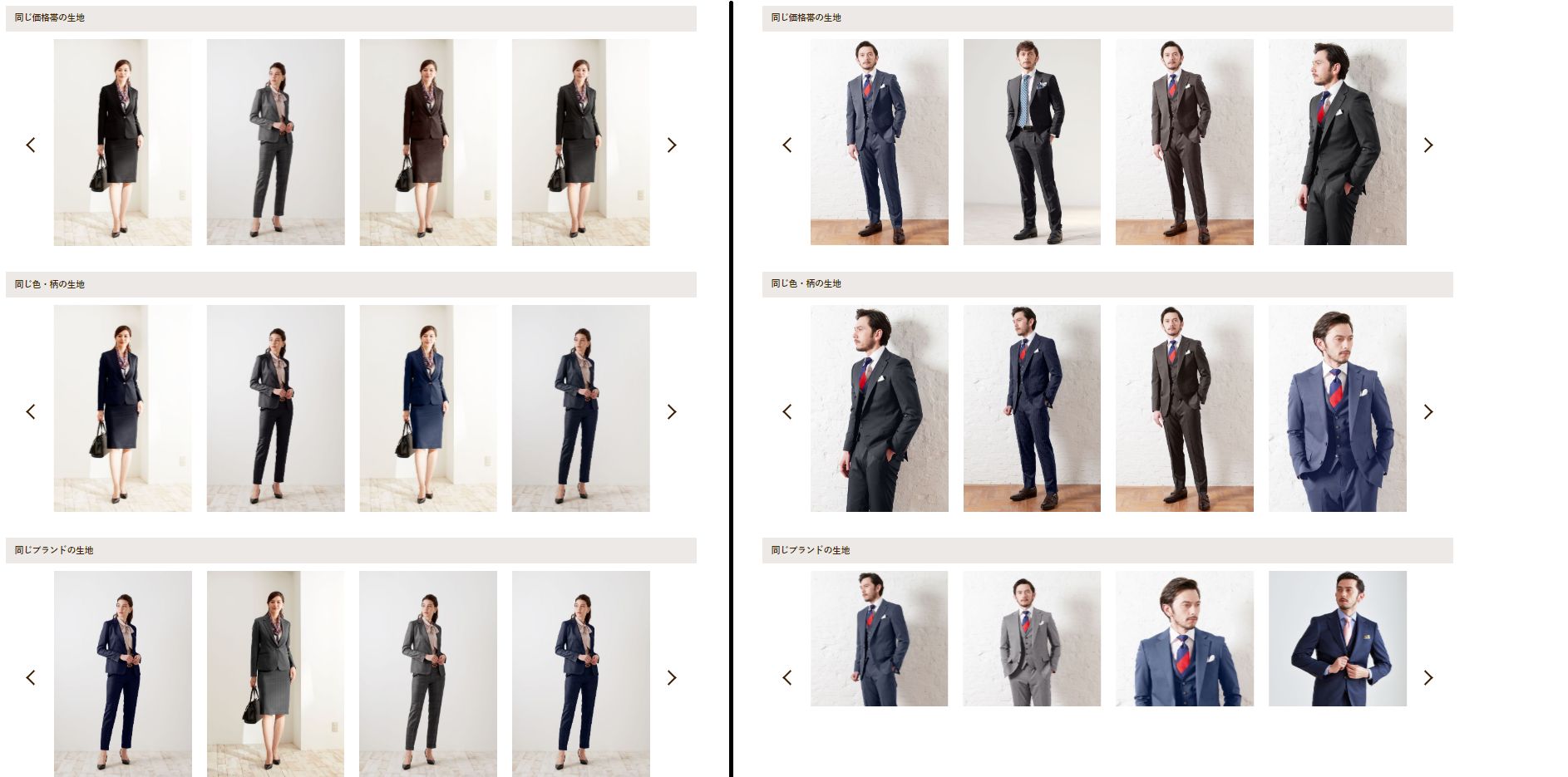 同じ価格帯の生地

同じ色・柄の生地

同じブランドの生地

同じ価格帯の生地

同じ色・柄の生地

同じブランドの生地