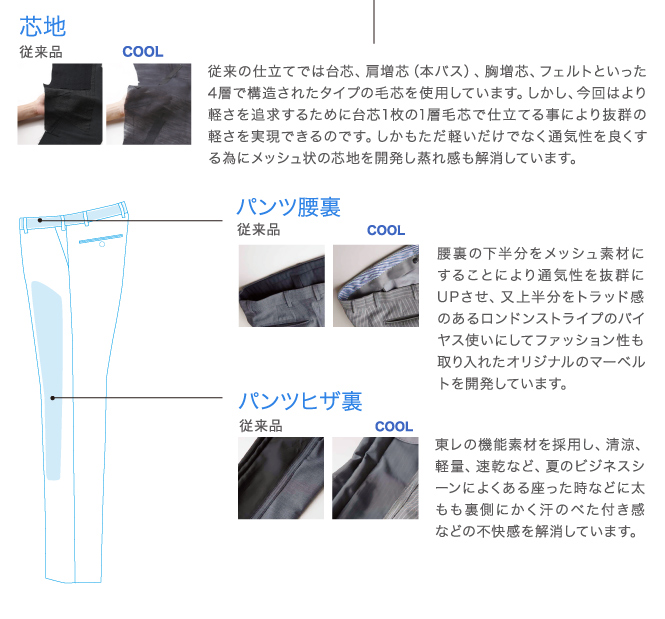 芯地
従来品 COOL

従来の仕立てでは台芯、肩増芯（本バス）、胸増芯、フェルトといった4層で構造されたタイプの毛芯を使用しています。しかし、今回はより軽さを追求するために台芯1枚の1層毛芯で仕立てる事により抜群の軽さを実現できるのです。しかもただ軽いだけでなく通気性を良くする為にメッシュ状の芯地を開発し蒸れ感も解消しています。

パンツ腰裏
従来品 COOL

腰裏の下半分をメッシュ素材にすることにより通気性を抜群にUPさせ、又上半分をトラッド感のあるロンドンストライプのバイヤス使いにしてファッション性も取り入れたオリジナルのマーベルトを開発しています。

パンツヒザ裏
従来品 COOL

東レの機能素材を採用し、清涼、軽量、速乾など、夏のビジネスシーンによくある座った時などに太もも裏側にかく汗のべた付き感などの不快感を解消しています。