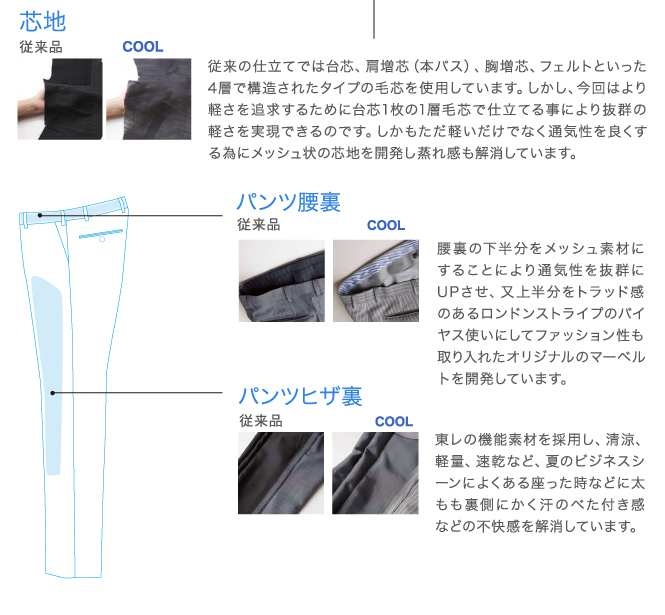 芯地

従来品　COOL

従来の仕立てでは台芯、肩増芯（本バス）、胸増芯、フェルトといった4層で構造されたタイプの毛芯を使用しています。しかし、今回はより軽さを追求するために台芯1枚の1層毛芯で仕立てる事により抜群の軽さを実現できるのです。しかもただ軽いだけでなく通気性を良くする為にメッシュ状の芯地を開発し蒸れ感も解消しています。

パンツ腰裏

従来品　COOL

腰裏の下半分をメッシュ素材にすることにより通気性を抜群にUPさせ、又上半分をトラッド感のあるロンドンストライプのバイヤス使いにしてファッション性も取り入れたオリジナルのマーベルトを開発しています。

パンツヒザ裏

従来品　COOL

東レの機能素材を採用し、清涼、軽量、速乾など、夏のビジネスシーンによくある座った時などに太もも裏側にかく汗のべた付き感などの不快感を解消しています。