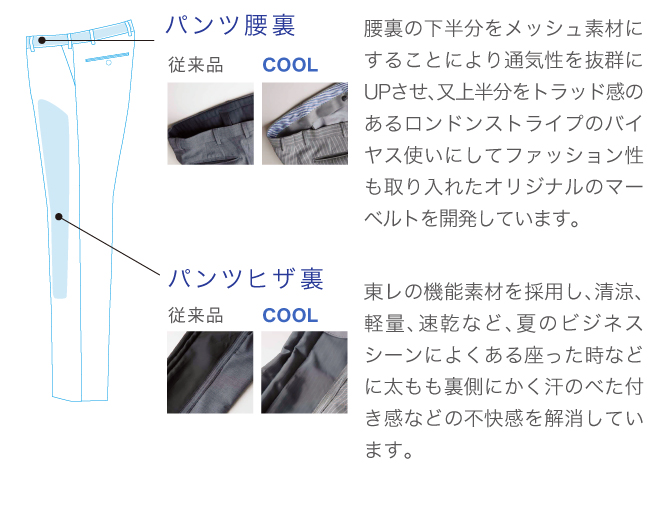 パンツ腰裏

従来品　COOL

腰裏の下半分をメッシュ素材にすることにより通気性を抜群にUPさせ、又上半分をトラッド感のあるロンドンストライプのバイヤス使いにしてファッション性も取り入れたオリジナルのマーベルトを開発しています。

パンツヒザ裏

従来品　COOL

東レの機能素材を採用し、清涼、軽量、速乾など、夏のビジネスシーンによくある座った時などに太もも裏側にかく汗のべた付き感などの不快感を解消しています。