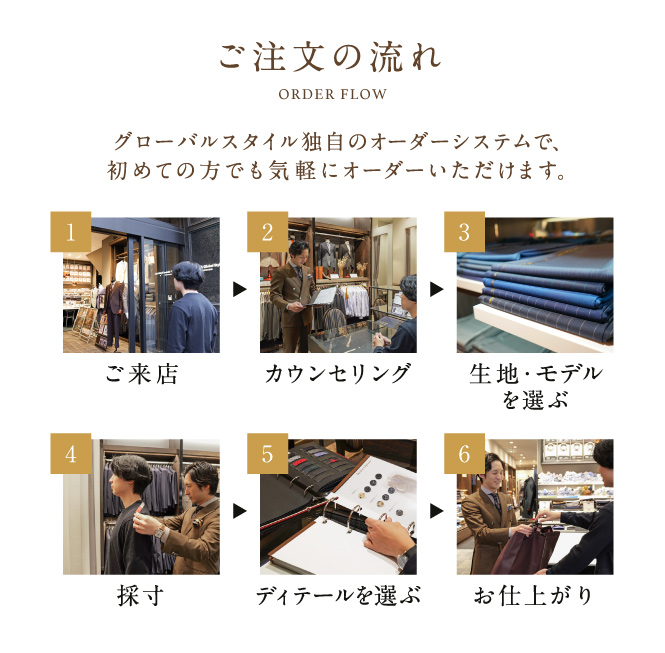 ご注文の流れ

ORDER FLOW

グローバルスタイル独自のオーダーシステムで、初めての方でも気軽にオーダーいただけます。

1
ご来店

2
カウンセリング

3
生地・モデルを選ぶ

4
採寸

5
ディテールを選ぶ

6
お仕上がり