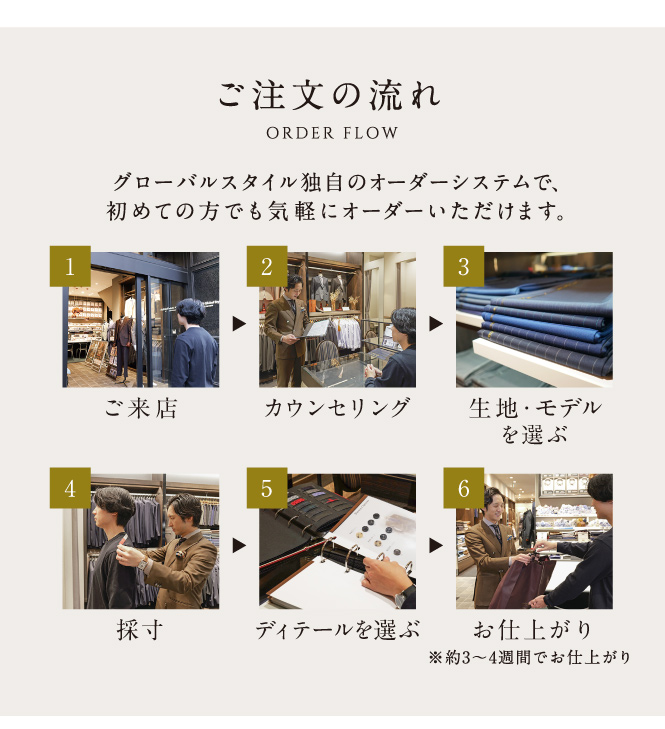 ご注文の流れ
ORDER FLOW

グローバルスタイル独自のオーダーシステムで、初めての方でも気軽にオーダーいただけます。

1
ご来店

2
カウンセリング

3
生地・モデルを選ぶ

4
採寸

5
ディテールを選ぶ

6
お仕上がり
※約3〜4週間でお仕上がり