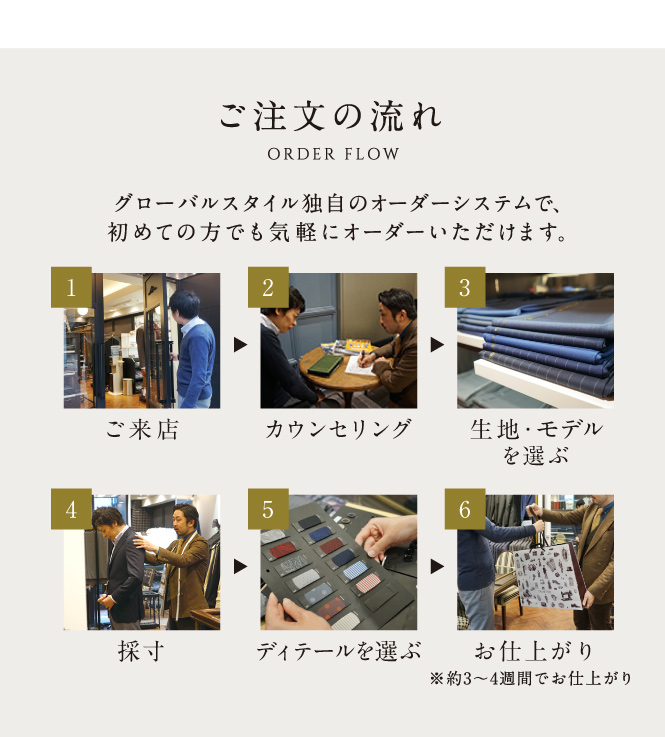 ご注文の流れ

ORDER FLOW

グローバルスタイル独自のオーダーシステムで、初めての方でも気軽にオーダーいただけます。

1

ご来店

2

カウンセリング

3

生地・モデルを選ぶ

4

採寸

5

ディテールを選ぶ

6

お仕上がり

※約3〜4週間でお仕上がり