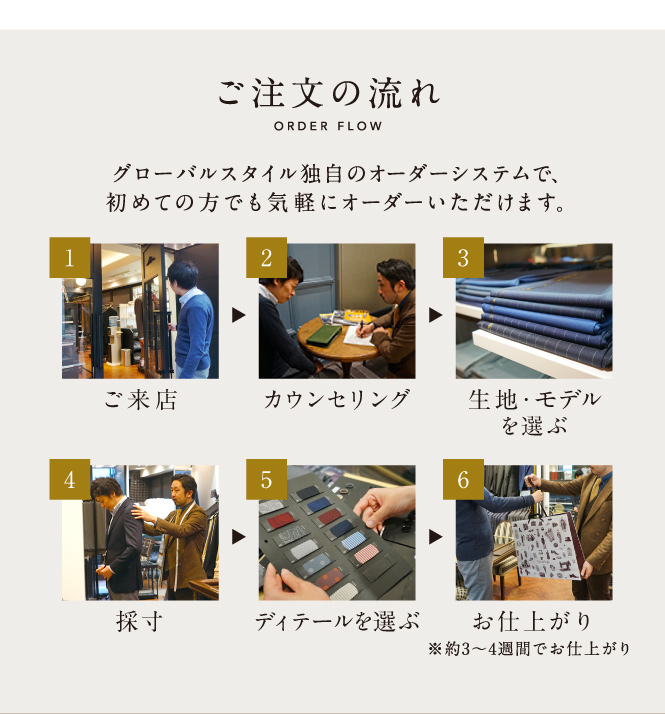 ご注文の流れ
ORDER FLOW

グローバルスタイル独自のオーダーシステムで、初めての方でも気軽にオーダーいただけます。

1
ご来店

2
カウンセリング

3
生地・モデルを選ぶ

4
採寸

5
ディテールを選ぶ

6
お仕上がり
※約3〜4週間でお仕上がり