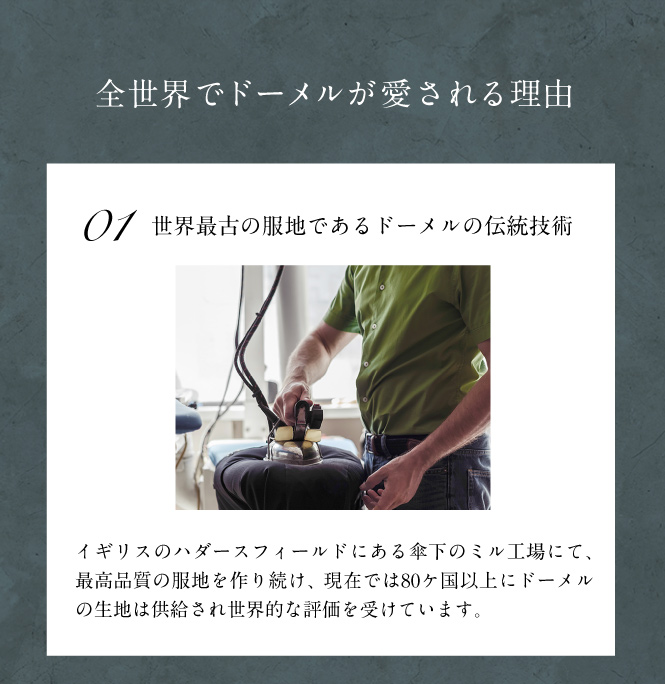 全世界でドーメルが愛される理由

01 世界最古の服地であるドーメルの伝統技術

イギリスのハダースフィールドにある傘下のミル工場にて、最高品質の服地を作り続け、現在では80ケ国以上にドーメルの生地は供給され世界的な評価を受けています。