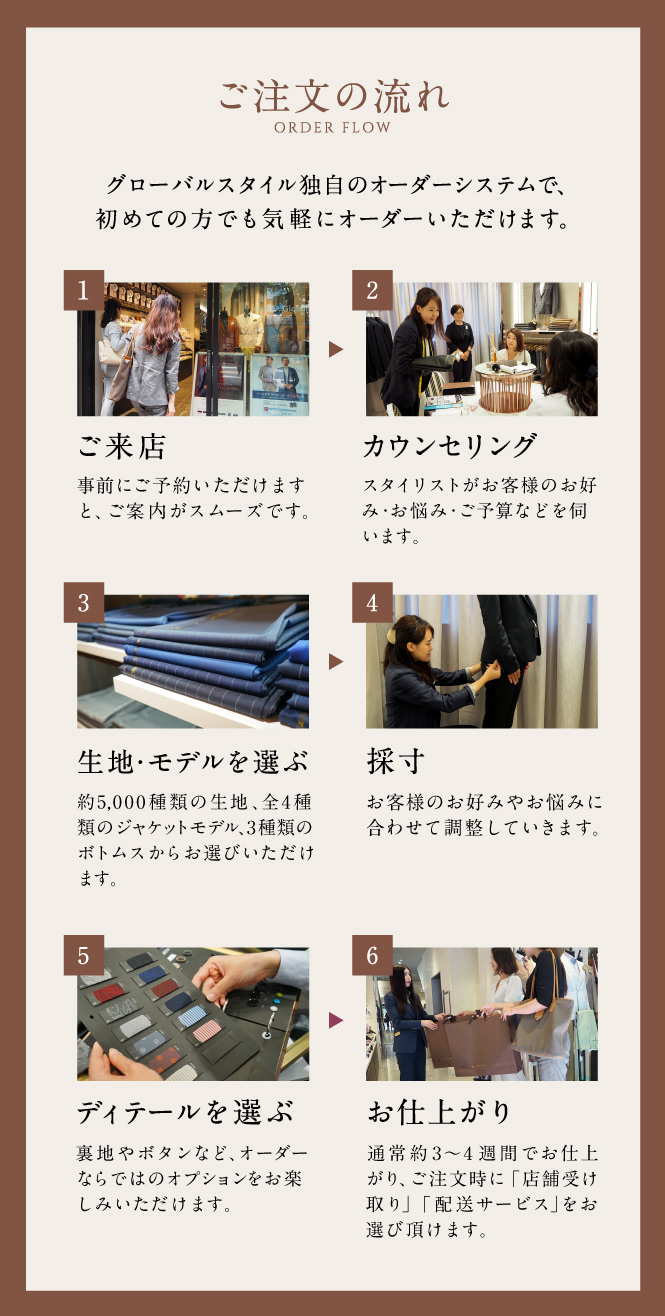 ご注文の流れ
ORDER FLOW

グローバルスタイル独自のオーダーシステムで、初めての方でも気軽にオーダーいただけます。

1

ご来店

事前にご予約いただけますと、ご案内がスムーズです。

2

カウンセリング

スタイリストがお客様のお好み・お悩み・ご予算などを伺います。

3

生地・モデルを選ぶ

約5,000種類の生地、全4種類のジャケットモデル、3種類のボトムスからお選びいただけます。

4

採寸

お客様のお好みやお悩みに合わせて調整していきます。

5

ディテールを選ぶ

裏地やボタンなど、オーダーならではのオプションをお楽しみいただけます。

6

お仕上がり

通常約3〜4週間でお仕上がり、ご注文時に「店舗受け取り」「配送サービス」をお選び頂けます。