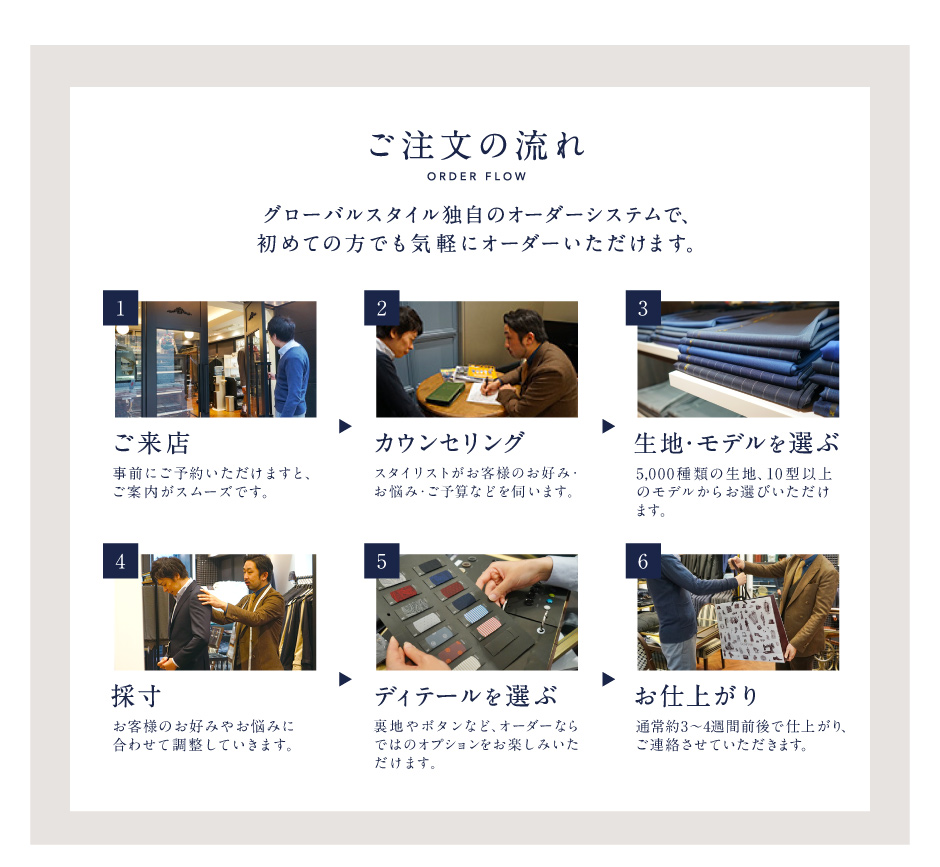 ご注文の流れ
ORDER FLOW

グローバルスタイル独自のオーダーシステムで、初めての方でも気軽にオーダーいただけます。

1
ご来店
事前にご予約いただけますと、ご案内がスムーズです。

2
カウンセリング
スタイリストがお客様のお好み・お悩み・ご予算などを伺います。

3
生地・モデルを選ぶ
5,000種類の生地、10型以上のモデルからお選びいただけます。

4
採寸
お客様のお好みやお悩みに合わせて調整していきます。

5
ディテールを選ぶ
裏地やボタンなど、オーダーならではのオプションをお楽しみいただけます。

6
お仕上がり
通常約3～4週間前後で仕上がり、ご連絡させていただきます。