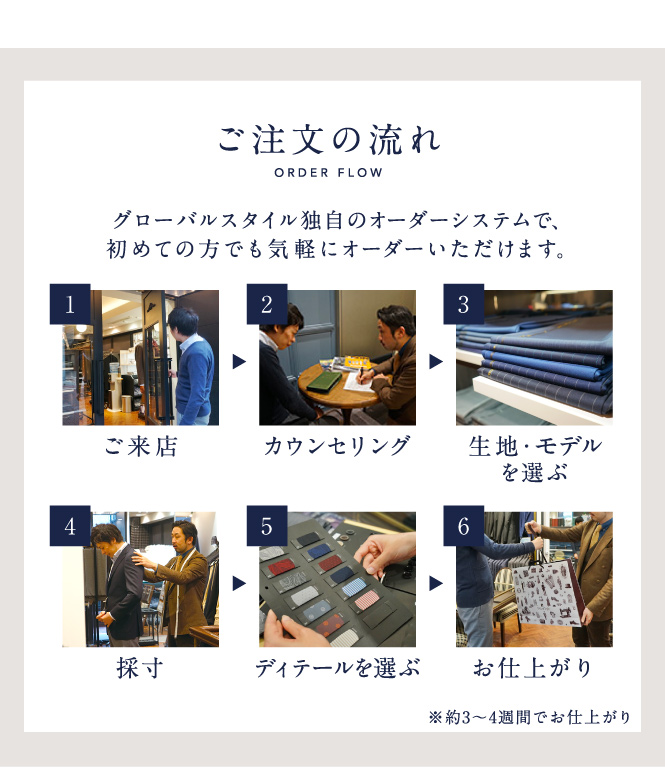 ご注文の流れ
ORDER FLOW

グローバルスタイル独自のオーダーシステムで、初めての方でも気軽にオーダーいただけます。

1
ご来店

2
カウンセリング

3
生地・モデルを選ぶ

4
採寸

5
ディテールを選ぶ

6
お仕上がり

※約3〜4週間でお仕上がり