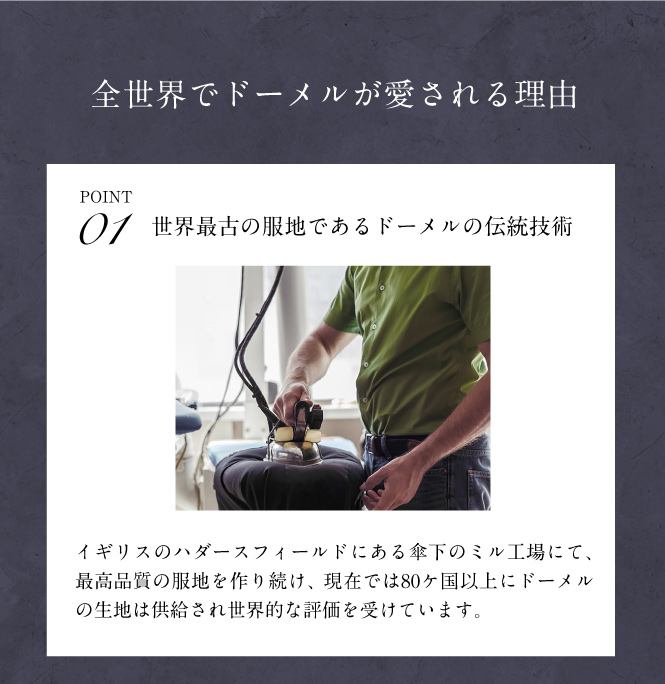 全世界でドーメルが愛される理由

POINT
01 世界最古の服地であるドーメルの伝統技術

イギリスのハダースフィールドにある傘下のミル工場にて、最高品質の服地を作り続け、現在では80ケ国以上にドーメルの生地は供給され世界的な評価を受けています。