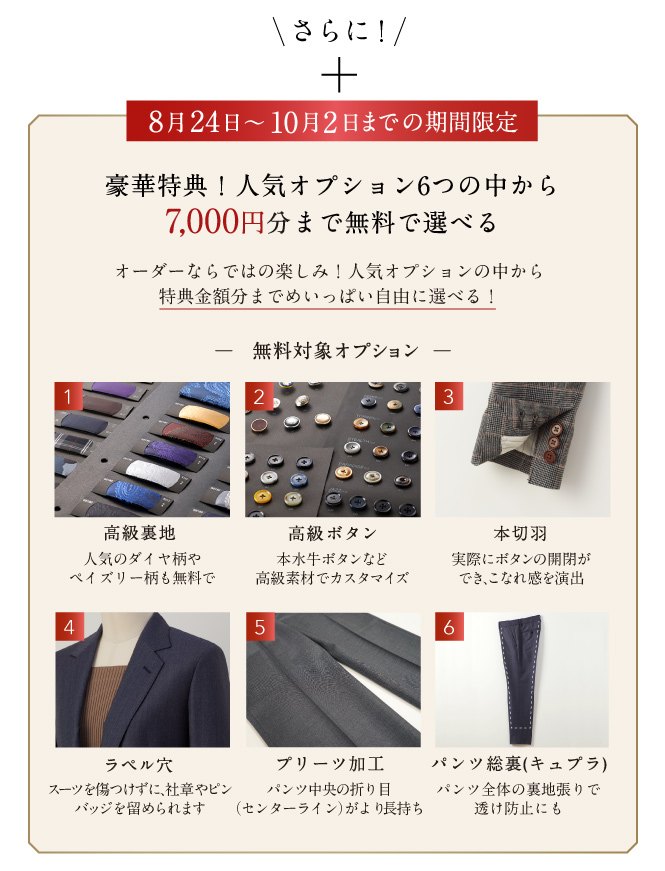 ＼さらに！／

＋

8月24日～10月2日までの期間限定

豪華特典！人気オプション6つの中から
7,000円分まで無料で選べる

オーダーならではの楽しみ！人気オプションの中から
特典金額分までめいっぱい自由に選べる！

— 無料対象オプション —

1
高級裏地
人気のダイヤ柄や
ペイズリー柄も無料で

2
高級ボタン
本水牛ボタンなど
高級素材でカスタマイズ

3
本切羽
実際にボタンの開閉が
でき､こなれ感を演出

4
ラペル穴
スーツを傷つけずに､社章やピン
バッジを留められます

5
プリーツ加工
パンツ中央の折り目
(センターライン)がより長持ち

6
パンツ総裏(キュプラ)
パンツ全体の裏地張りで
透け防止にも