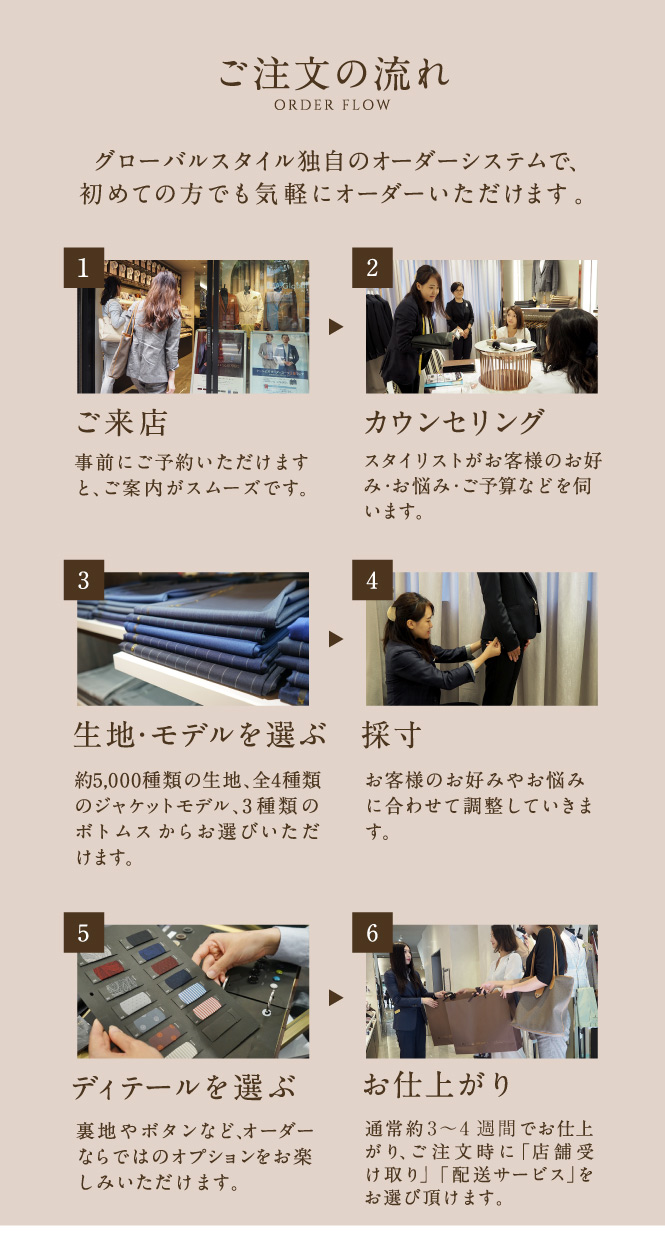 ご注文の流れ
ORDER FLOW

グローバルスタイル独自のオーダーシステムで、初めての方でも気軽にオーダーいただけます。

1
ご来店
事前にご予約いただけますと、ご案内がスムーズです。

2
カウンセリング
スタイリストがお客様のお好み・お悩み・ご予算などを伺います。

3
生地・モデルを選ぶ
約5,000種類の生地、全4種類のジャケットモデル、3種類のボトムスからお選びいただけます。

4
採寸
お客様のお好みやお悩みに合わせて調整していきます。

5
ディテールを選ぶ
裏地やボタンなど、オーダーならではのオプションをお楽しみいただけます。

6
お仕上がり
通常約3～4週間でお仕上がり、ご注文時に「店舗受け取り」「配送サービス」をお選び頂けます。