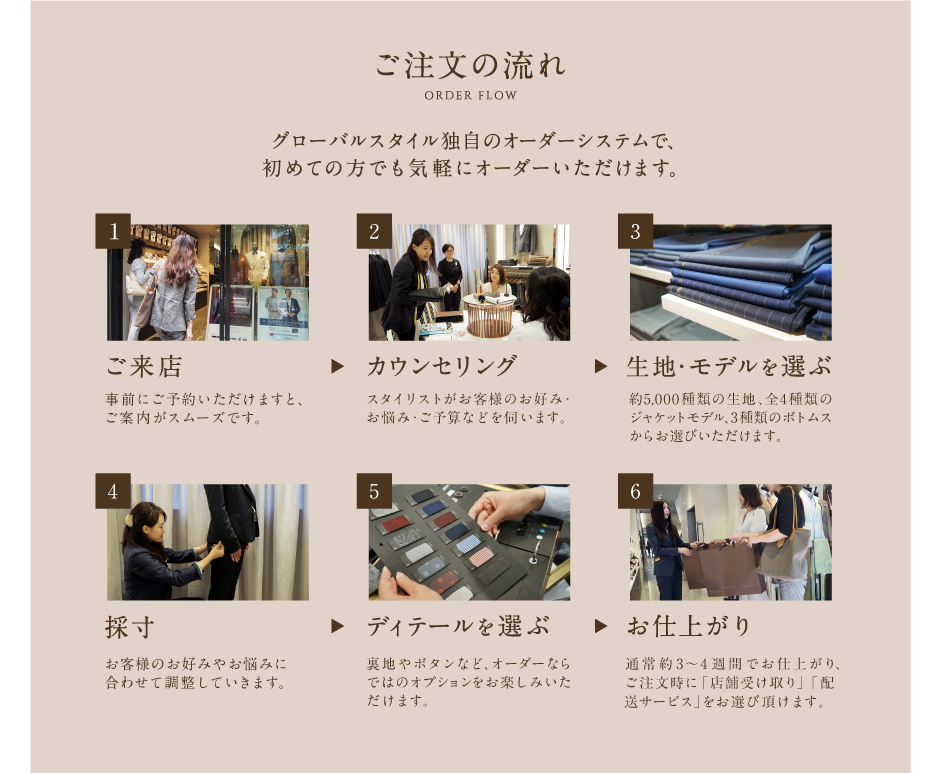 ご注文の流れ
ORDER FLOW

グローバルスタイル独自のオーダーシステムで、初めての方でも気軽にオーダーいただけます。

1
ご来店
事前にご予約いただけますと、ご案内がスムーズです。

2
カウンセリング
スタイリストがお客様のお好み・お悩み・ご予算などを伺います。

3
生地・モデルを選ぶ
約5,000種類の生地、全4種類のジャケットモデル、3種類のボトムスからお選びいただけます。

4
採寸
お客様のお好みやお悩みに合わせて調整していきます。

5
ディテールを選ぶ
裏地やボタンなど、オーダーならではのオプションをお楽しみいただけます。

6
お仕上がり
通常約3〜4週間でお仕上がり、ご注文時に「店舗受け取り」「配送サービス」をお選び頂けます。