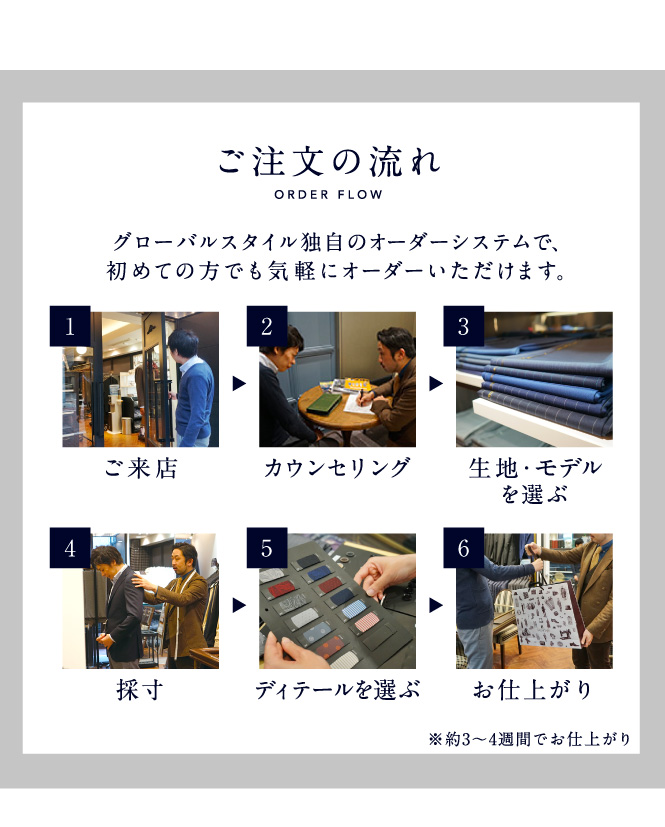 ご注文の流れ
ORDER FLOW

グローバルスタイル独自のオーダーシステムで、初めての方でも気軽にオーダーいただけます。

1
ご来店

2
カウンセリング

3
生地・モデルを選ぶ

4
採寸

5
ディテールを選ぶ

6
お仕上がり

※約3～4週間でお仕上がり