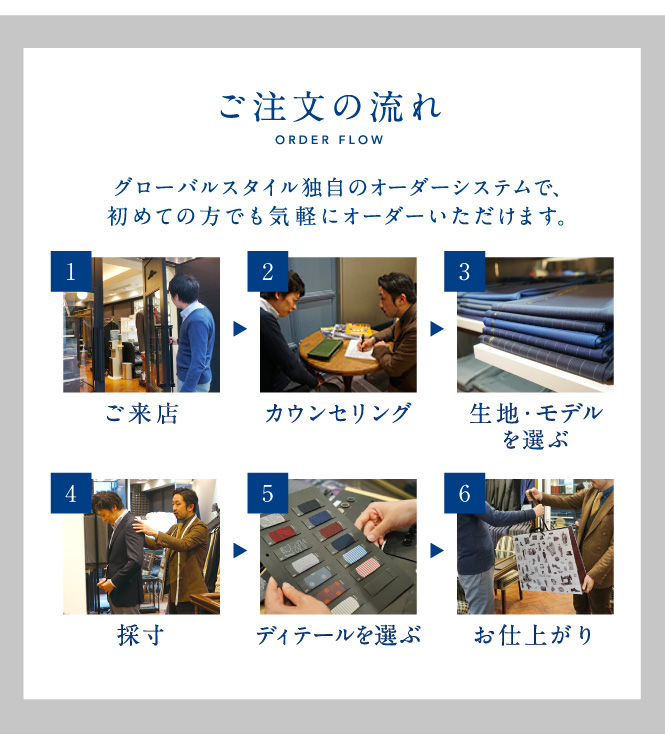 ご注文の流れ
ORDER FLOW

グローバルスタイル独自のオーダーシステムで、初めての方でも気軽にオーダーいただけます。

1
ご来店

2
カウンセリング

3
生地・モデルを選ぶ

4
採寸

5
ディテールを選ぶ

6
お仕上がり