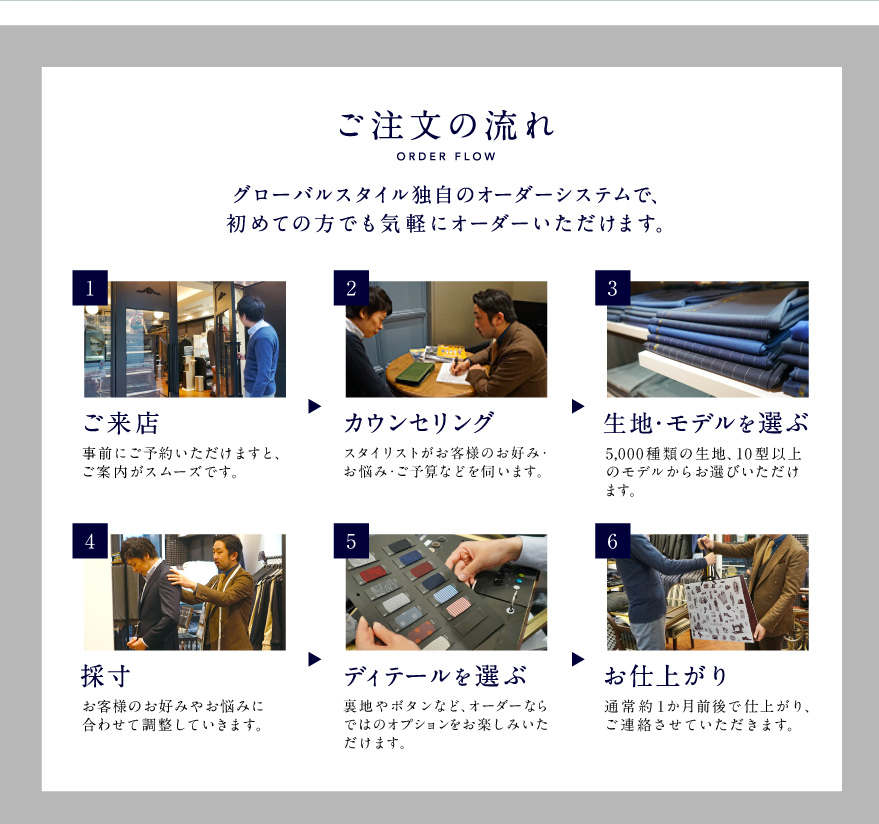 ご注文の流れ

ORDER FLOW

グローバルスタイル独自のオーダーシステムで、初めての方でも気軽にオーダーいただけます。

1

ご来店

事前にご予約いただけますと、ご案内がスムーズです。

2

カウンセリング

スタイリストがお客様のお好み・お悩み・ご予算などを伺います。

3

生地・モデルを選ぶ

5,000種類の生地、10型以上のモデルからお選びいただけます。

4

採寸

お客様のお好みやお悩みに合わせて調整していきます。

5

ディテールを選ぶ

裏地やボタンなど、オーダーならではのオプションをお楽しみいただけます。

6

お仕上がり

通常約1か月前後で仕上がり、ご連絡させていただきます。