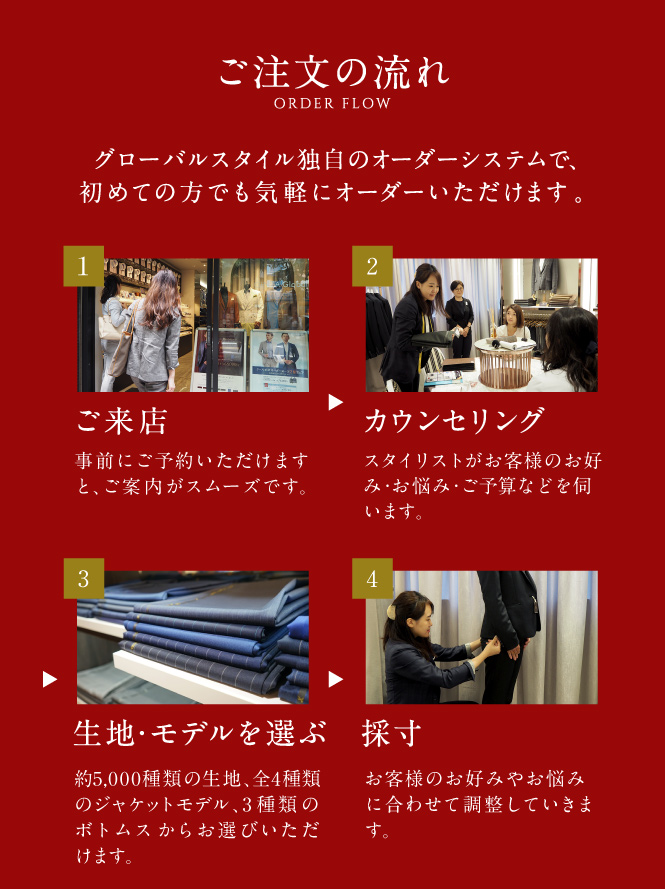 ご注文の流れ
ORDER FLOW

グローバルスタイル独自のオーダーシステムで、初めての方でも気軽にオーダーいただけます。

1

ご来店

事前にご予約いただけますと、ご案内がスムーズです。

2

カウンセリング

スタイリストがお客様のお好み・お悩み・ご予算などを伺います。

3

生地・モデルを選ぶ

約5,000種類の生地、全4種類のジャケットモデル、3種類のボトムスからお選びいただけます。

4

採寸

お客様のお好みやお悩みに合わせて調整していきます。