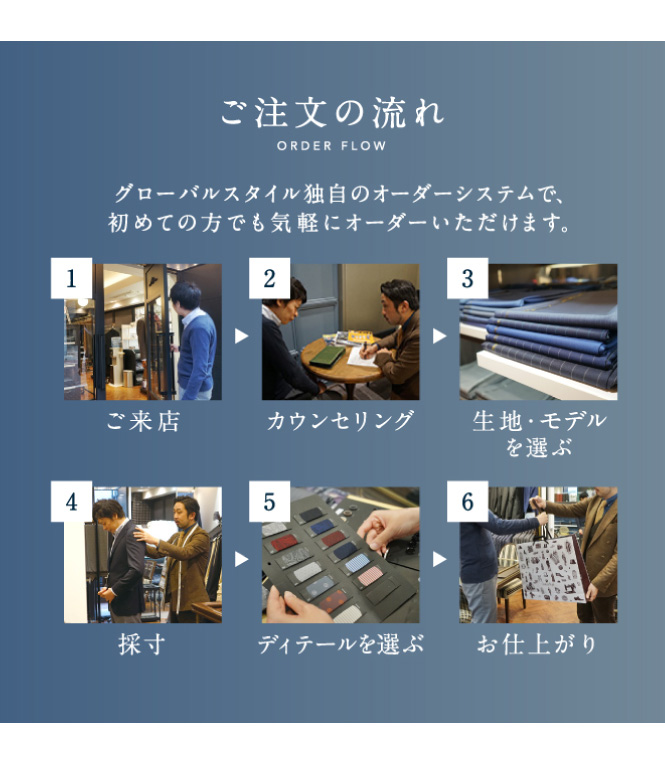 ご注文の流れ
ORDER FLOW

グローバルスタイル独自のオーダーシステムで、初めての方でも気軽にオーダーいただけます。

1
ご来店

2
カウンセリング

3
生地・モデルを選ぶ

4
採寸

5
ディテールを選ぶ

6
お仕上がり