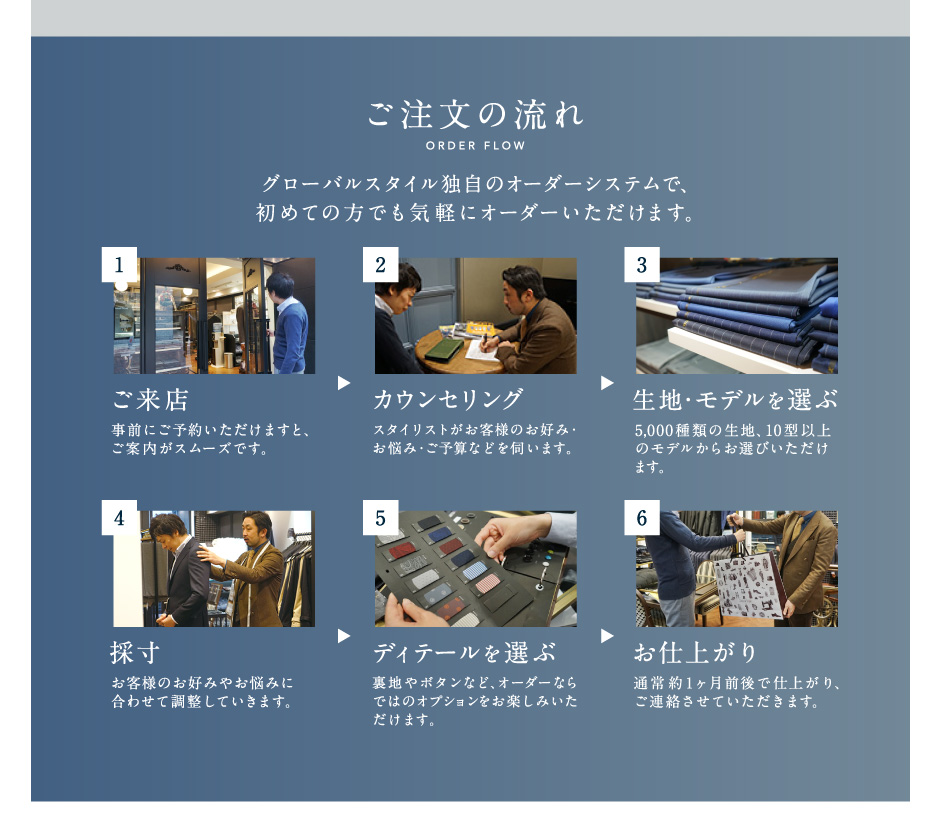 ご注文の流れ
ORDER FLOW

グローバルスタイル独自のオーダーシステムで、初めての方でも気軽にオーダーいただけます。

1
ご来店
事前にご予約いただけますと、ご案内がスムーズです。

2
カウンセリング
スタイリストがお客様のお好み・お悩み・ご予算などを伺います。

3
生地・モデルを選ぶ
5,000種類の生地、10型以上のモデルからお選びいただけます。

4
採寸
お客様のお好みやお悩みに合わせて調整していきます。

5
ディテールを選ぶ
裏地やボタンなど、オーダーならではのオプションをお楽しみいただけます。

6
お仕上がり
通常約1ヶ月前後で仕上がり、ご連絡させていただきます。