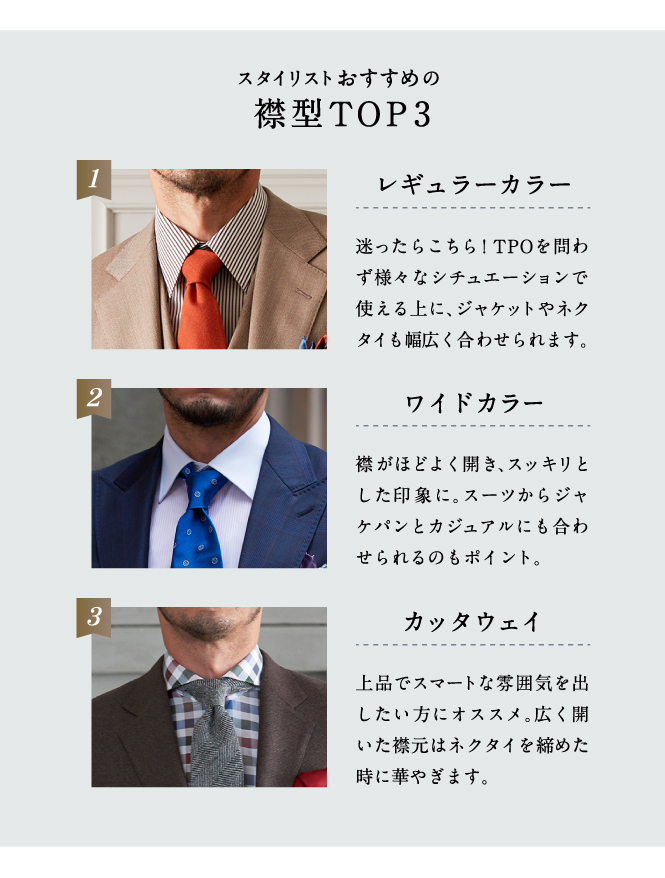 スタイリストおすすめの
襟型TOP3

1

レギュラーカラー

迷ったらこちら！TPOを問わず様々なシチュエーションで使える上に、ジャケットやネクタイも幅広く合わせられます。

2

ワイドカラー

襟がほどよく開き、スッキリとした印象に。スーツからジャケパンとカジュアルにも合わせられるのもポイント。

3

カッタウェイ

上品でスマートな雰囲気を出したい方にオススメ。広く開いた襟元はネクタイを締めた時に華やぎます。