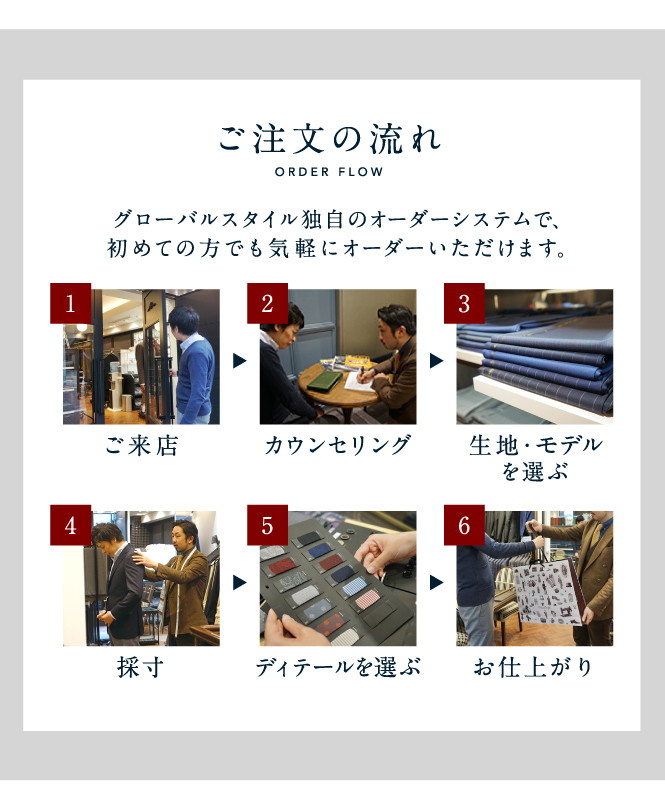 ご注文の流れ
ORDER FLOW

グローバルスタイル独自のオーダーシステムで、初めての方でも気軽にオーダーいただけます。

1
ご来店

2
カウンセリング

3
生地・モデルを選ぶ

4
採寸

5
ディテールを選ぶ

6
お仕上がり