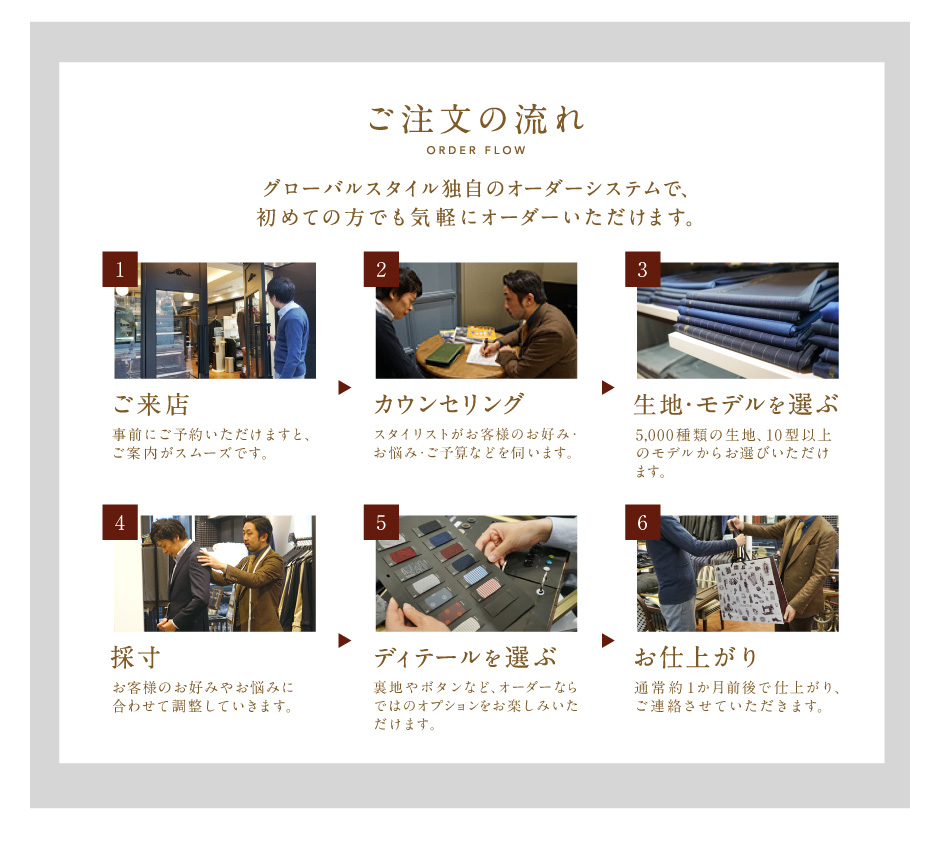 ご注文の流れ
ORDER FLOW

グローバルスタイル独自のオーダーシステムで、初めての方でも気軽にオーダーいただけます。

1
ご来店
事前にご予約いただけますと、ご案内がスムーズです。

2
カウンセリング
スタイリストがお客様のお好み・お悩み・ご予算などを伺います。

3
生地・モデルを選ぶ
5,000種類の生地、10型以上のモデルからお選びいただけます。

4
採寸
お客様のお好みやお悩みに合わせて調整していきます。

5
ディテールを選ぶ
裏地やボタンなど、オーダーならではのオプションをお楽しみいただけます。

6
お仕上がり
通常約1か月前後で仕上がり、ご連絡させていただきます。