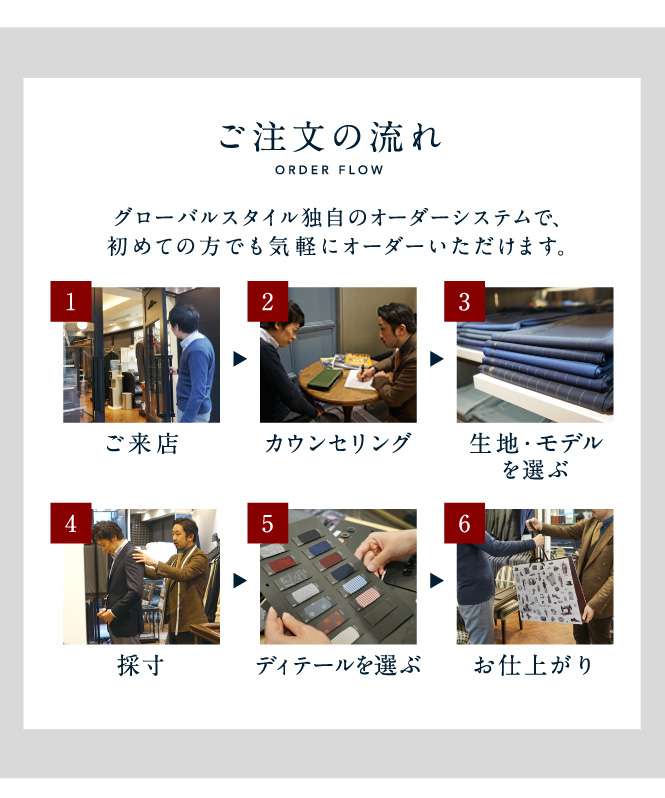 ご注文の流れ
ORDER FLOW

グローバルスタイル独自のオーダーシステムで、初めての方でも気軽にオーダーいただけます。

1
ご来店

2
カウンセリング

3
生地・モデルを選ぶ

4
採寸

5
ディテールを選ぶ

6
お仕上がり