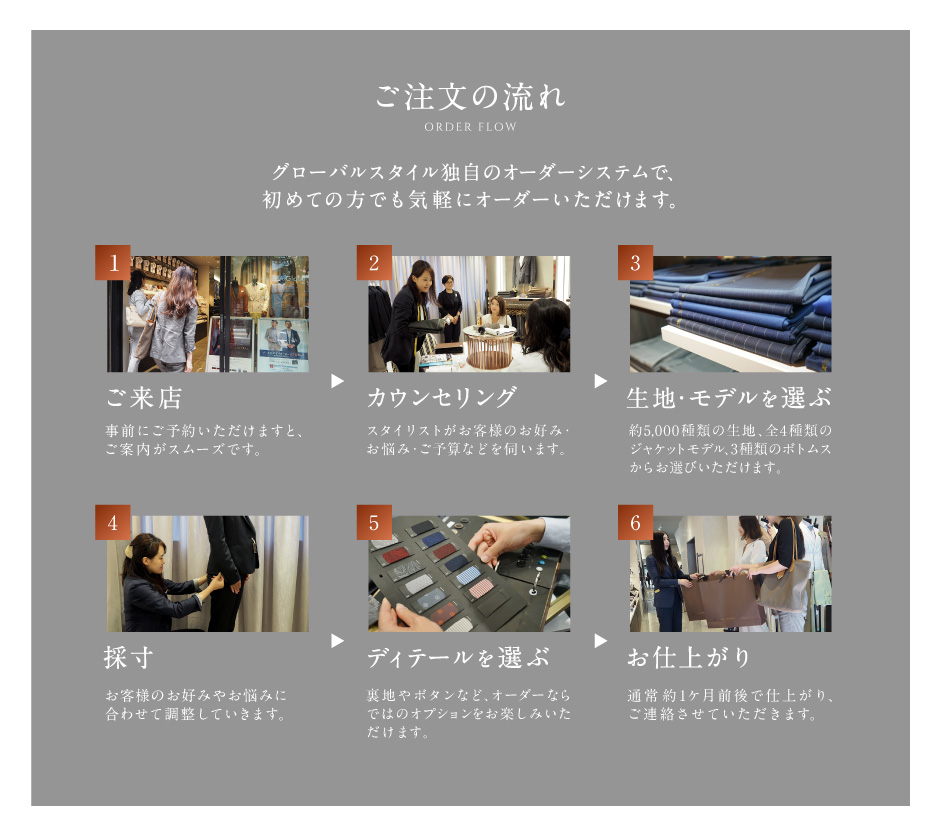 ご注文の流れ
ORDER FLOW

グローバルスタイル独自のオーダーシステムで、初めての方でも気軽にオーダーいただけます。

1

ご来店

事前にご予約いただけますと、ご案内がスムーズです。

2

カウンセリング

スタイリストがお客様のお好み・お悩み・ご予算などを伺います。

3

生地・モデルを選ぶ

約5,000種類の生地、全4種類のジャケットモデル、3種類のボトムスからお選びいただけます。

4

採寸

お客様のお好みやお悩みに合わせて調整していきます。

5

ディテールを選ぶ

裏地やボタンなど、オーダーならではのオプションをお楽しみいただけます。

6

お仕上がり

通常約1ヶ月前後で仕上がり、ご連絡させていただきます。