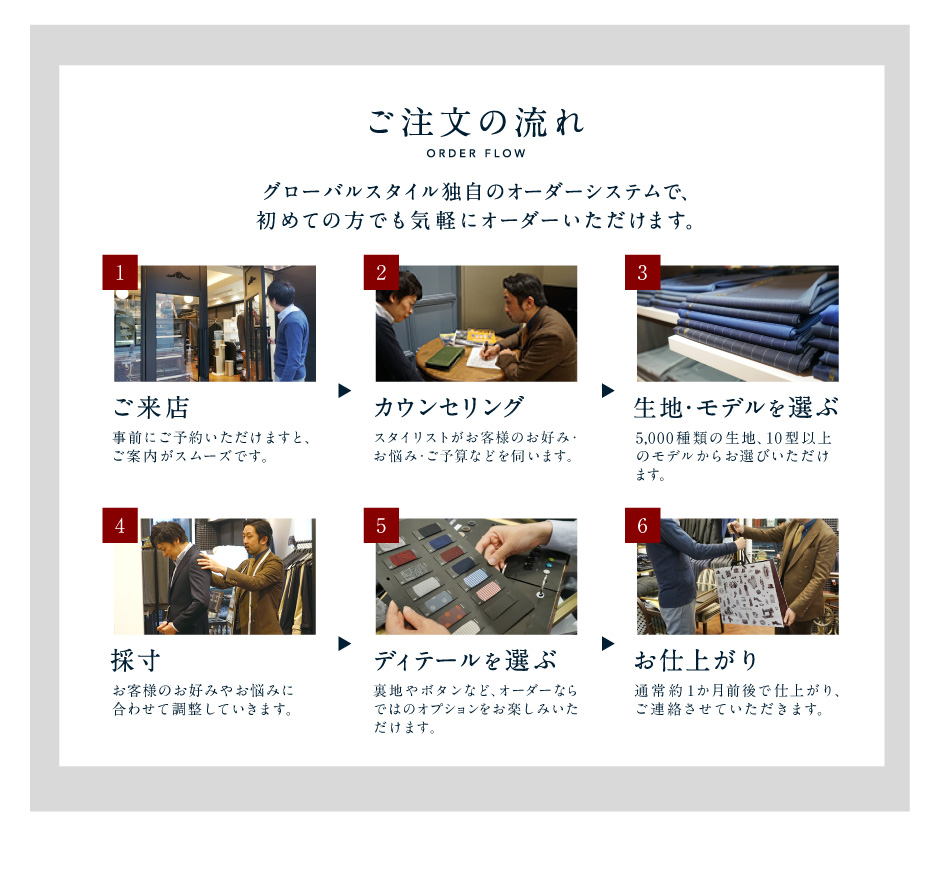 ご注文の流れ
ORDER FLOW

グローバルスタイル独自のオーダーシステムで、初めての方でも気軽にオーダーいただけます。

1
ご来店
事前にご予約いただけますと、ご案内がスムーズです。

2
カウンセリング
スタイリストがお客様のお好み・お悩み・ご予算などを伺います。

3
生地・モデルを選ぶ
5,000種類の生地、10型以上のモデルからお選びいただけます。

4
採寸
お客様のお好みやお悩みに合わせて調整していきます。

5
ディテールを選ぶ
裏地やボタンなど、オーダーならではのオプションをお楽しみいただけます。

6
お仕上がり
通常約1か月前後で仕上がり、ご連絡させていただきます。