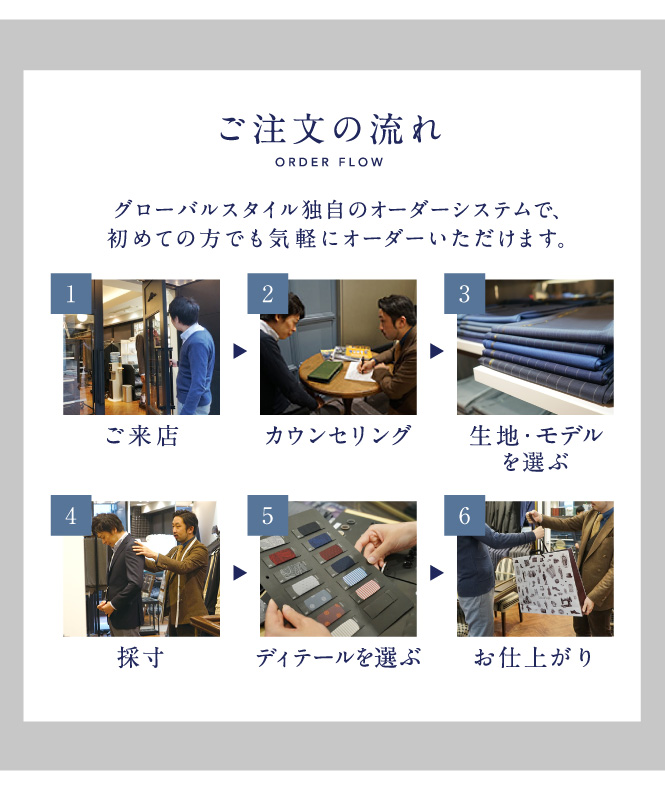 ご注文の流れ
ORDER FLOW

グローバルスタイル独自のオーダーシステムで、初めての方でも気軽にオーダーいただけます。

1
ご来店

2
カウンセリング

3
生地・モデルを選ぶ

4
採寸

5
ディテールを選ぶ

6
お仕上がり