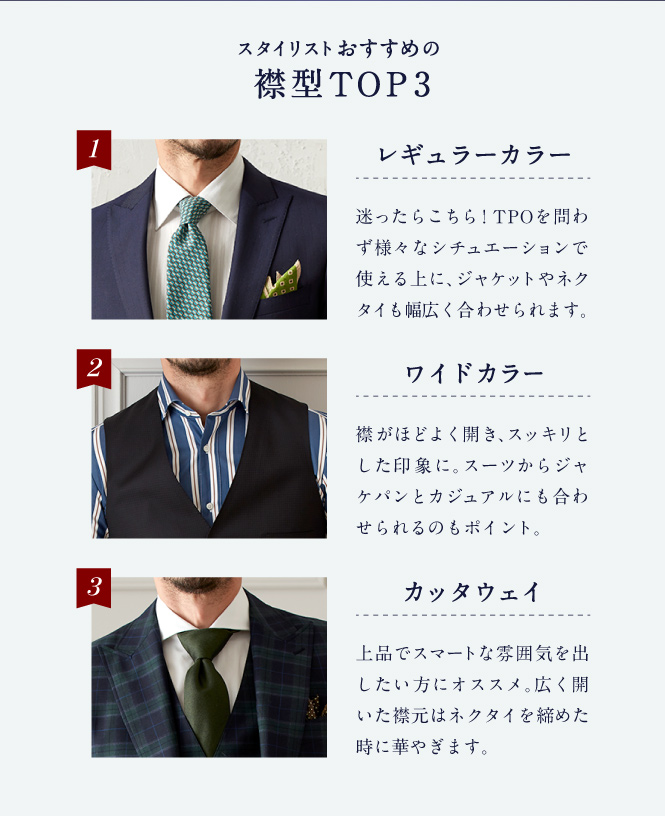 スタイリストおすすめの
襟型TOP3

1

レギュラーカラー

迷ったらこちら！TPOを問わず様々なシチュエーションで使える上に、ジャケットやネクタイも幅広く合わせられます。

2

ワイドカラー

襟がほどよく開き、スッキリとした印象に。スーツからジャケパンとカジュアルにも合わせられるのもポイント。

3

カッタウェイ

上品でスマートな雰囲気を出したい方にオススメ。広く開いた襟元はネクタイを締めた時に華やぎます。