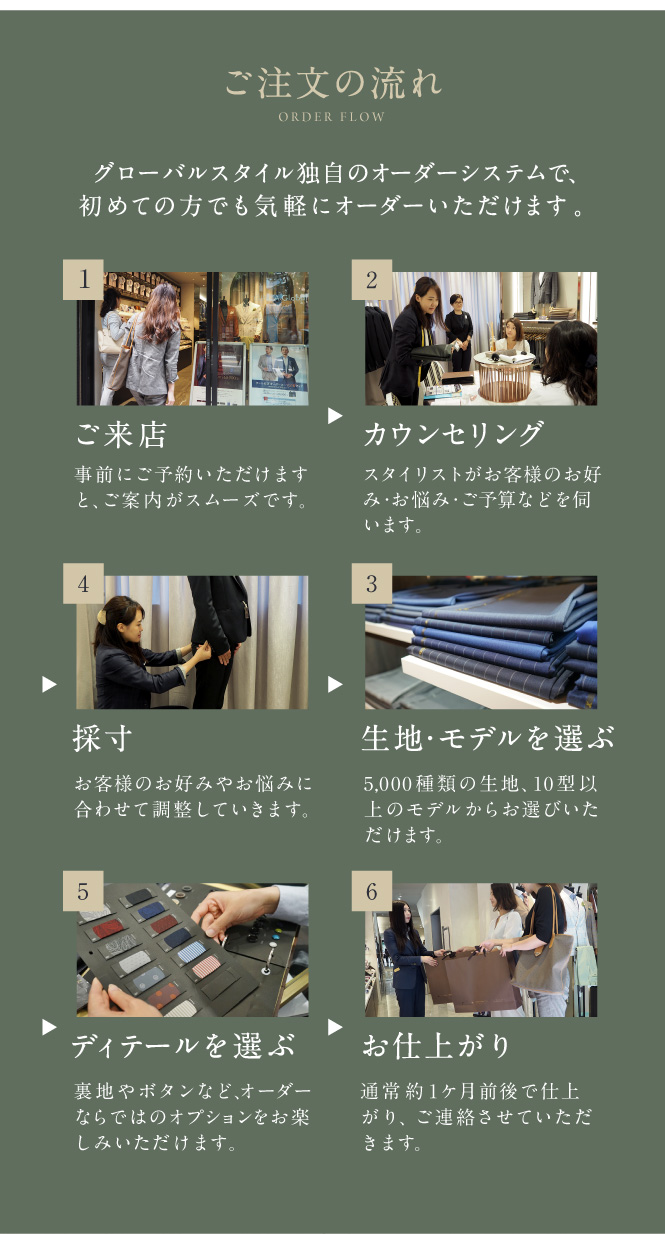 ご注文の流れ
ORDER FLOW

グローバルスタイル独自のオーダーシステムで、初めての方でも気軽にオーダーいただけます。

1

ご来店

事前にご予約いただけますと、ご案内がスムーズです。

2

カウンセリング

スタイリストがお客様のお好み･お悩み･ご予算などを伺います。

4

採寸

お客様のお好みやお悩みに合わせて調整していきます。

3

生地･モデルを選ぶ

5,000種類の生地、10型以上のモデルからお選びいただけます。

5

ディテールを選ぶ

裏地やボタンなど､オーダーならではのオプションをお楽しみいただけます。

6

お仕上がり

通常約1ケ月前後で仕上がり、ご連絡させていただきます。