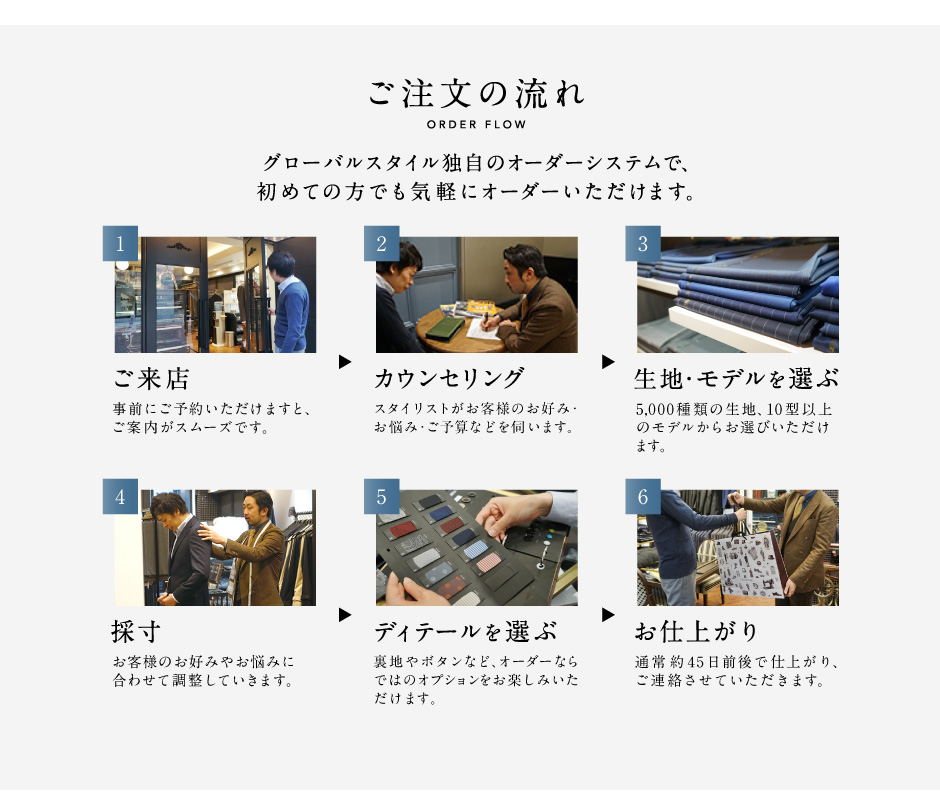 ご注文の流れ
ORDER FLOW

グローバルスタイル独自のオーダーシステムで、初めての方でも気軽にオーダーいただけます。

1
ご来店
事前にご予約いただけますと、ご案内がスムーズです。

2
カウンセリング
スタイリストがお客様のお好み・お悩み・ご予算などを伺います。

3
生地・モデルを選ぶ
5,000種類の生地、10型以上のモデルからお選びいただけます。

4
採寸
お客様のお好みやお悩みに合わせて調整していきます。

5
ディテールを選ぶ
裏地やボタンなど、オーダーならではのオプションをお楽しみいただけます。

6
お仕上がり
通常約45日前後で仕上がり、ご連絡させていただきます。