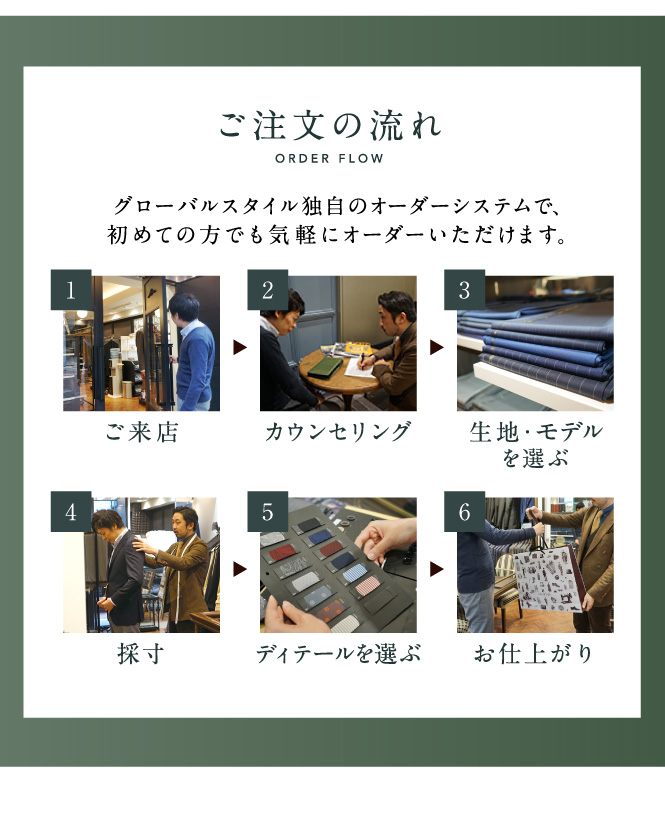 ご注文の流れ
ORDER FLOW

グローバルスタイル独自のオーダーシステムで、初めての方でも気軽にオーダーいただけます。

1
ご来店

2
カウンセリング

3
生地・モデルを選ぶ

4
採寸

5
ディテールを選ぶ

6
お仕上がり