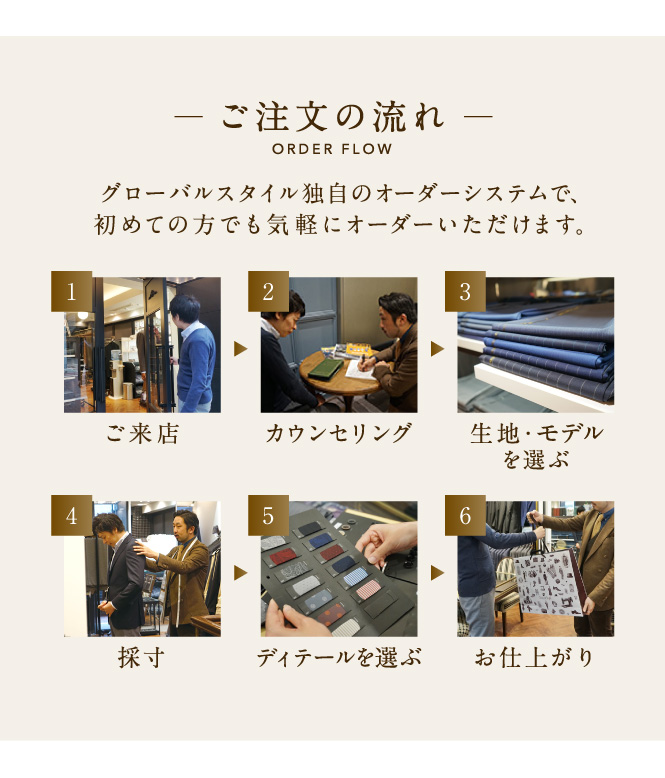 — ご注文の流れ —
ORDER FLOW

グローバルスタイル独自のオーダーシステムで、初めての方でも気軽にオーダーいただけます。

1
ご来店

2
カウンセリング

3
生地・モデルを選ぶ

4
採寸

5
ディテールを選ぶ

6
お仕上がり