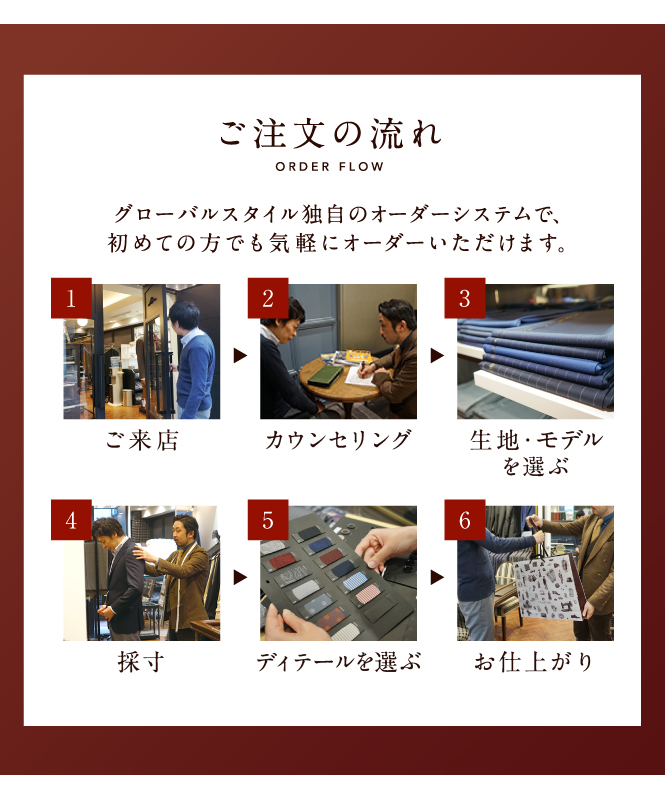 ご注文の流れ
ORDER FLOW

グローバルスタイル独自のオーダーシステムで、初めての方でも気軽にオーダーいただけます。

1
ご来店

2
カウンセリング

3
生地・モデルを選ぶ

4
採寸

5
ディテールを選ぶ

6
お仕上がり