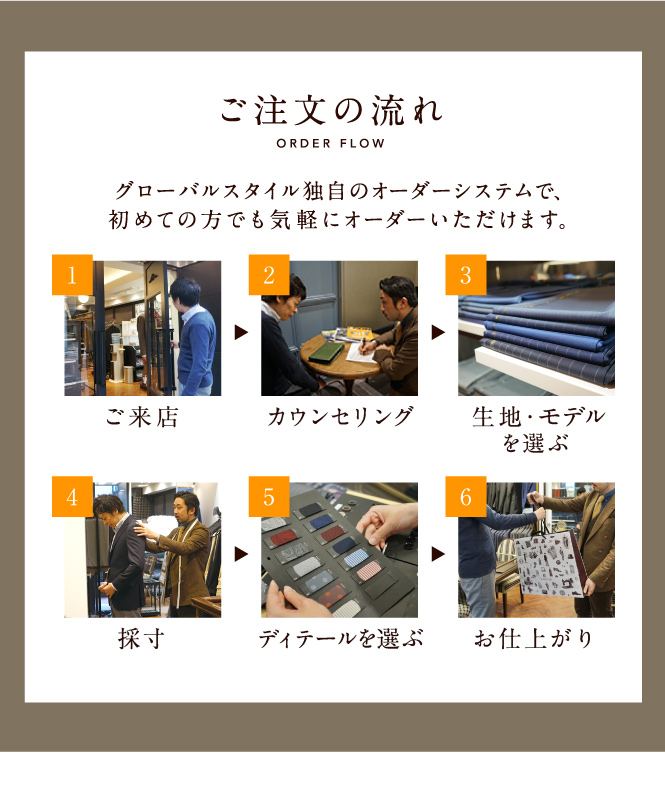 ご注文の流れ

ORDER FLOW

グローバルスタイル独自のオーダーシステムで、初めての方でも気軽にオーダーいただけます。

1

ご来店

2

カウンセリング

3

生地・モデルを選ぶ

4

採寸

5

ディテールを選ぶ

6

お仕上がり