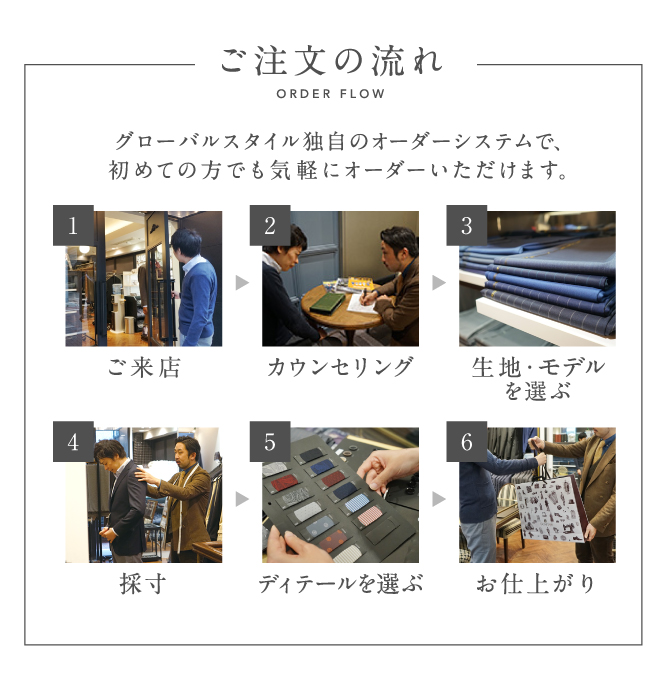 ご注文の流れ
ORDER FLOW

グローバルスタイル独自のオーダーシステムで、初めての方でも気軽にオーダーいただけます。

1
ご来店

2
カウンセリング

3
生地・モデルを選ぶ

4
採寸

5
ディテールを選ぶ

6
お仕上がり