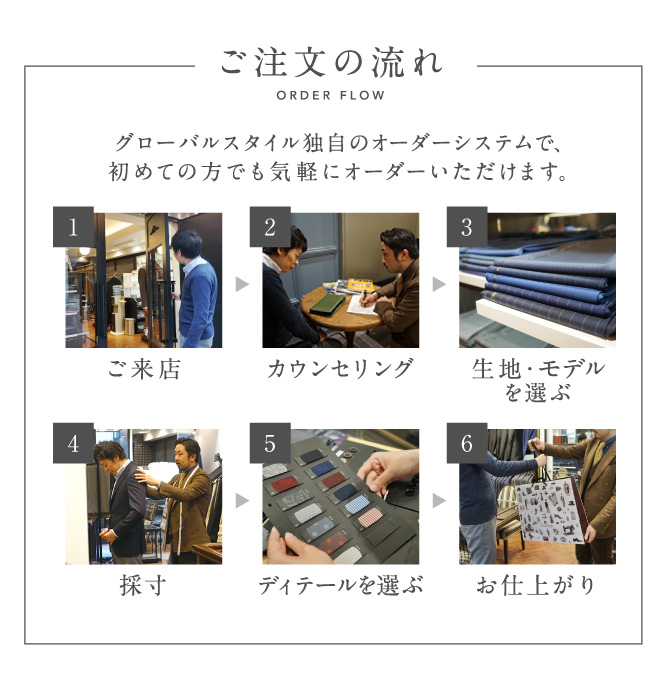 ご注文の流れ

ORDER FLOW

グローバルスタイル独自のオーダーシステムで、初めての方でも気軽にオーダーいただけます。

1
ご来店

2
カウンセリング

3
生地・モデルを選ぶ

4
採寸

5
ディテールを選ぶ

6
お仕上がり