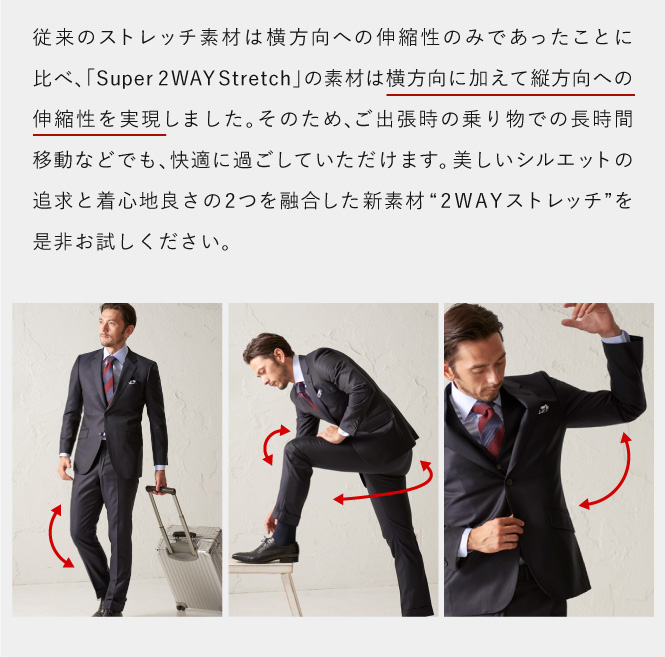 従来のストレッチ素材は横方向への伸縮性のみであったことに比べ、「Super 2WAY Stretch」の素材は横方向に加えて縦方向への伸縮性を実現しました。そのため、ご出張時の乗り物での長時間移動などでも、快適に過ごしていただけます。美しいシルエットの追求と着心地良さの2つを融合した新素材“2WAYストレッチ”を是非お試しください。