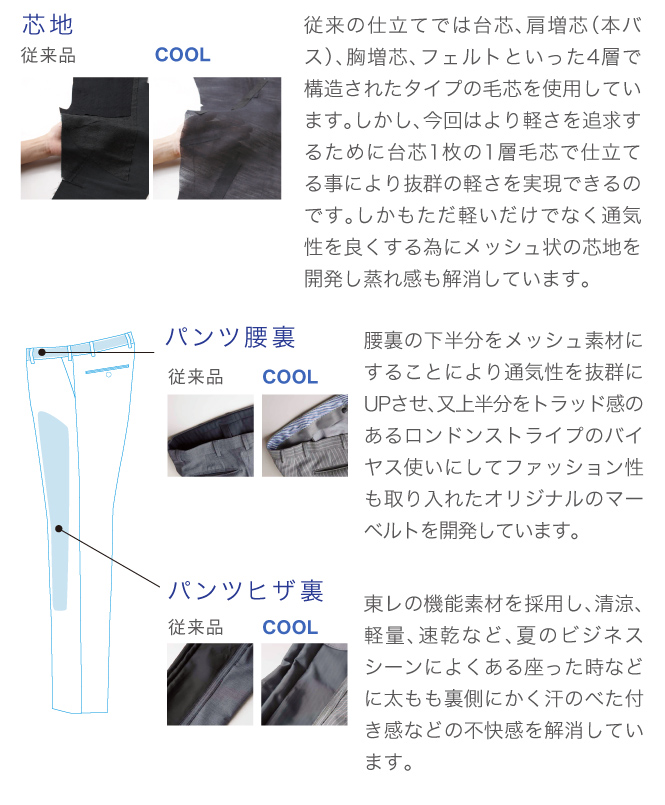 芯地
従来品 COOL

従来の仕立てでは台芯、肩増芯（本バス）、胸増芯、フェルトといった4層で構造されたタイプの毛芯を使用しています。しかし、今回はより軽さを追求するために台芯1枚の1層毛芯で仕立てる事により抜群の軽さを実現できるのです。しかもただ軽いだけでなく通気性を良くする為にメッシュ状の芯地を開発し蒸れ感も解消しています。

パンツ腰裏
従来品 COOL

腰裏の下半分をメッシュ素材にすることにより通気性を抜群にUPさせ、又上半分をトラッド感のあるロンドンストライプのバイヤス使いにしてファッション性も取り入れたオリジナルのマーベルトを開発しています。

パンツヒザ裏
従来品 COOL

東レの機能素材を採用し、清涼、軽量、速乾など、夏のビジネスシーンによくある座った時などに太もも裏側にかく汗のべた付き感などの不快感を解消しています。