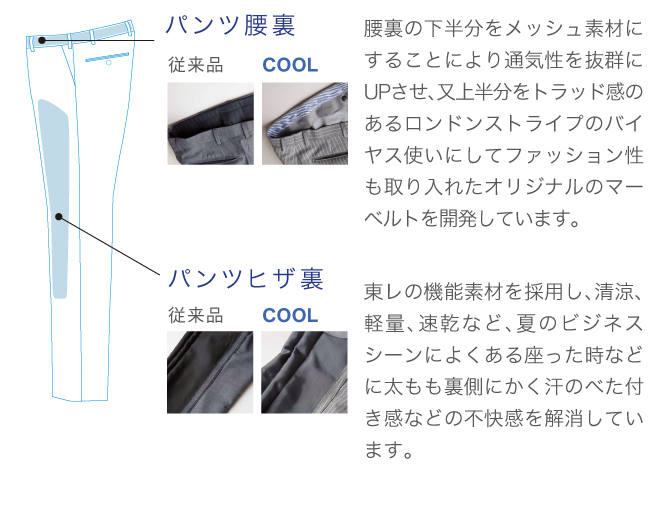 パンツ腰裏

従来品 COOL

腰裏の下半分をメッシュ素材にすることにより通気性を抜群にUPさせ、又上半分をトラッド感のあるロンドンストライプのバイヤス使いにしてファッション性も取り入れたオリジナルのマーベルトを開発しています。

パンツヒザ裏

従来品 COOL

東レの機能素材を採用し、清涼、軽量、速乾など、夏のビジネスシーンによくある座った時などに太もも裏側にかく汗のべた付き感などの不快感を解消しています。