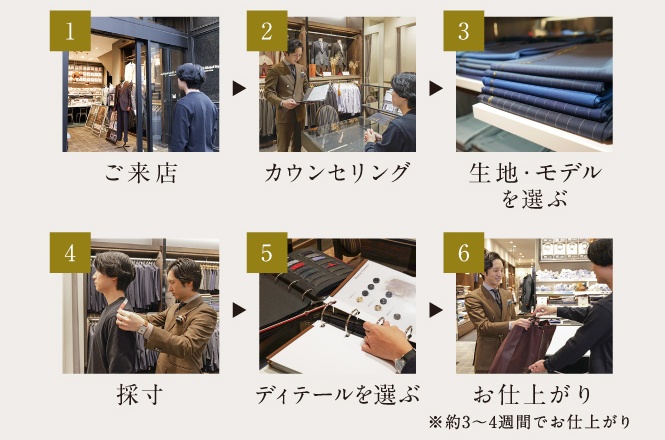 1
ご来店

2
カウンセリング

3
生地・モデルを選ぶ

4
採寸

5
ディテールを選ぶ

6
お仕上がり
※約3〜4週間でお仕上がり