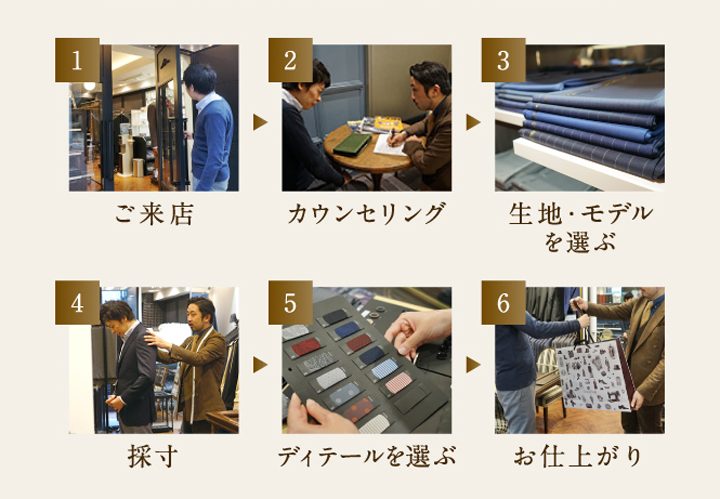 1
ご来店

2
カウンセリング

3
生地・モデルを選ぶ

4
採寸

5
ディテールを選ぶ

6
お仕上がり