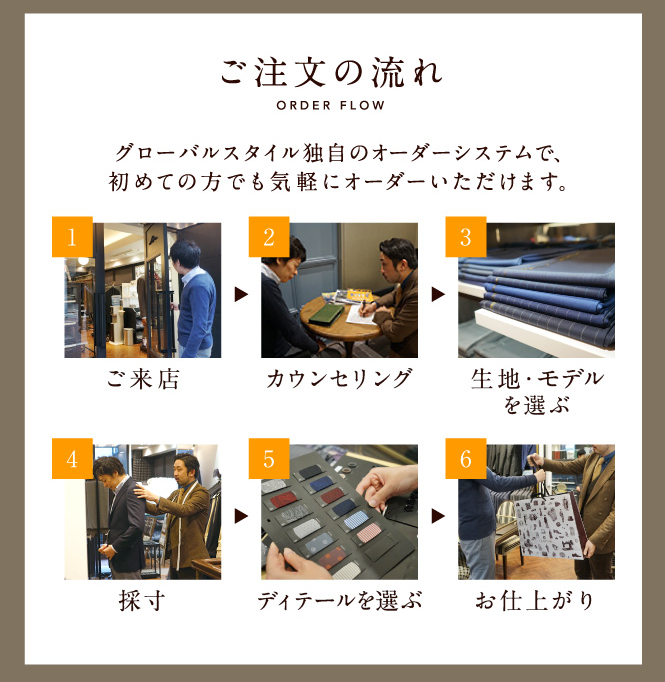 ご注文の流れ
ORDER FLOW

グローバルスタイル独自のオーダーシステムで、初めての方でも気軽にオーダーいただけます。

1
ご来店

2
カウンセリング

3
生地・モデルを選ぶ

4
採寸

5
ディテールを選ぶ

6
お仕上がり