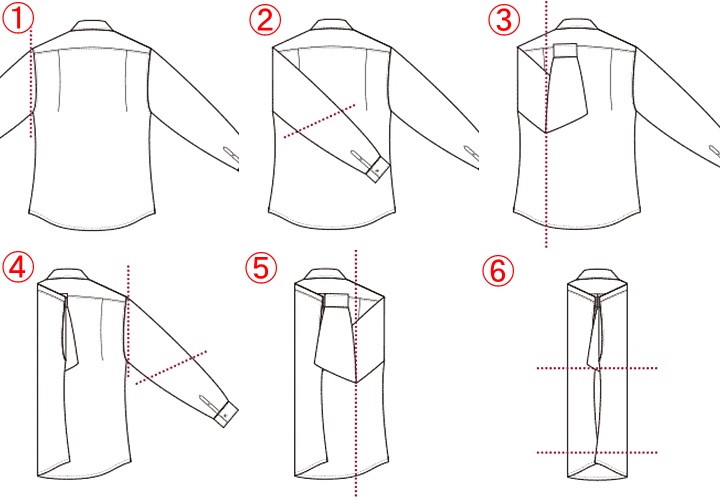 ①
②
③
④
⑤
⑥